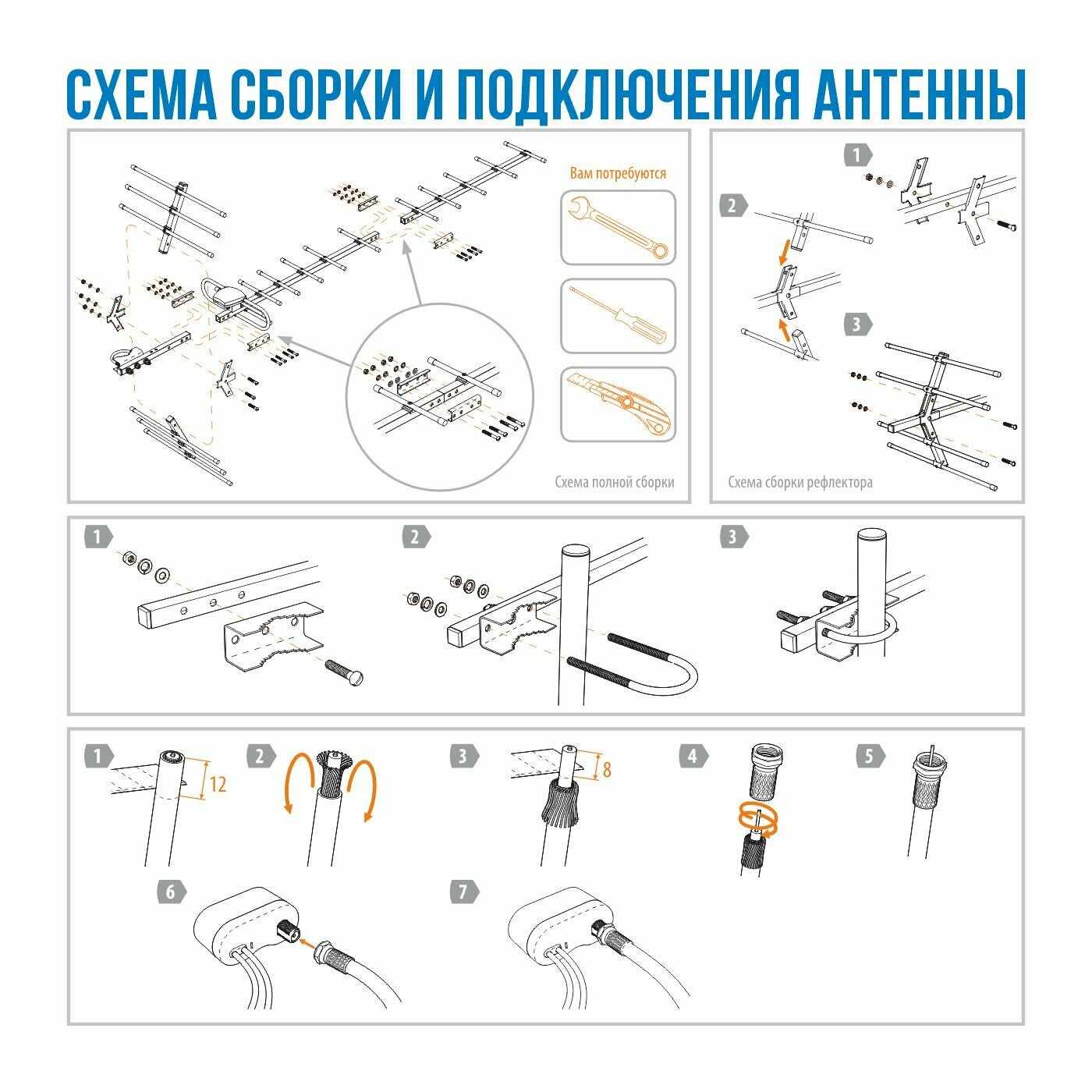 СХЕМА СБОРКИ И ПОДКЛЮЧЕНИЯ АНТЕННЫ

Вам потребуются

Схема полной сборки

1

2

3

Схема сборки рефлектора

1

2

3

1

12

2

3

8

4

5

6

7