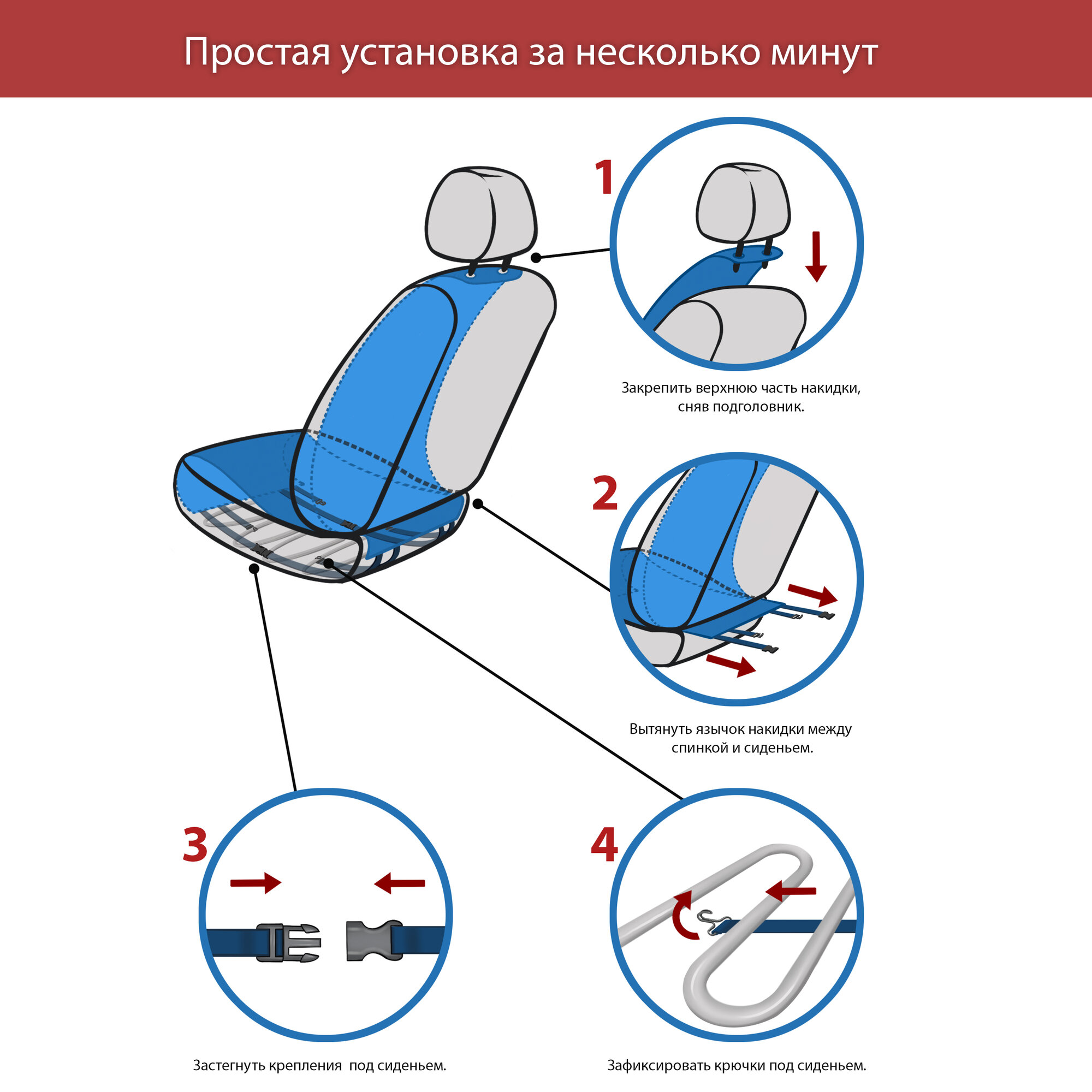 Простая установка за несколько минут

1

Закрепить верхнюю часть накидки, сняв подголовник.

2

Вытянуть язычок накидки между спинкой и сиденьем.

3

Застегнуть крепления под сиденьем.

4

Зафиксировать крючки под сиденьем.