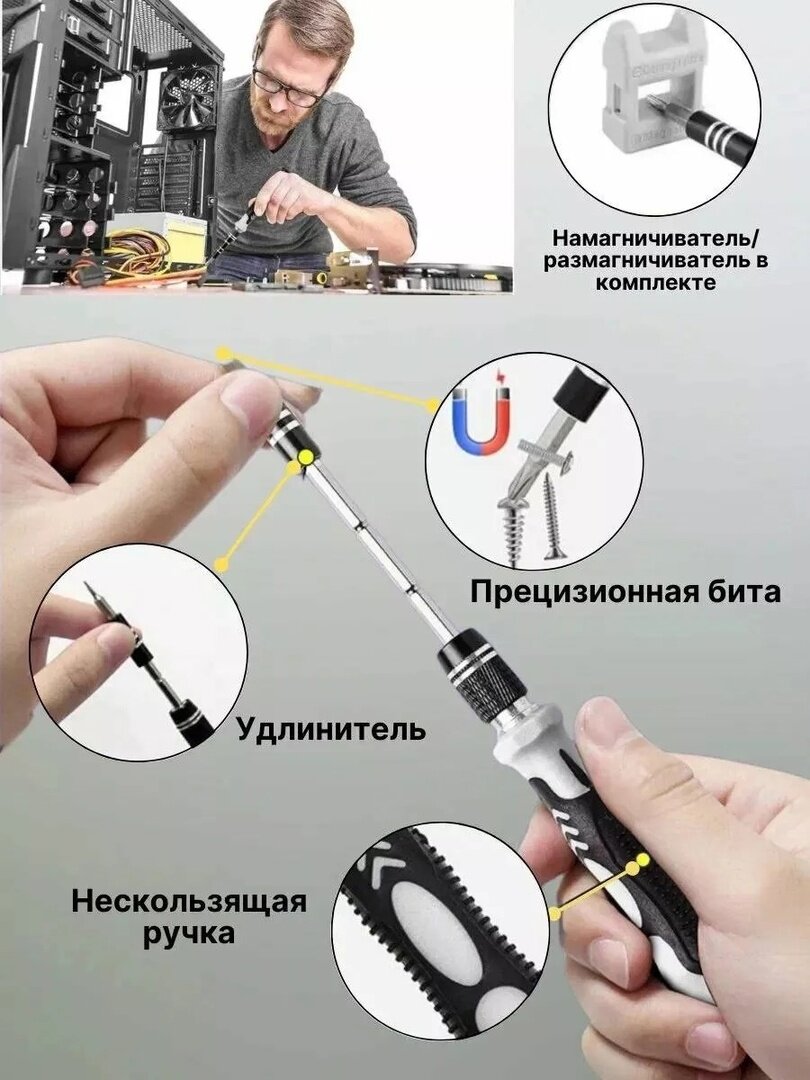 Намагничиватель/ размагничиватель в комплекте

Прецизионная бита

Удлинитель

Нескользящая ручка