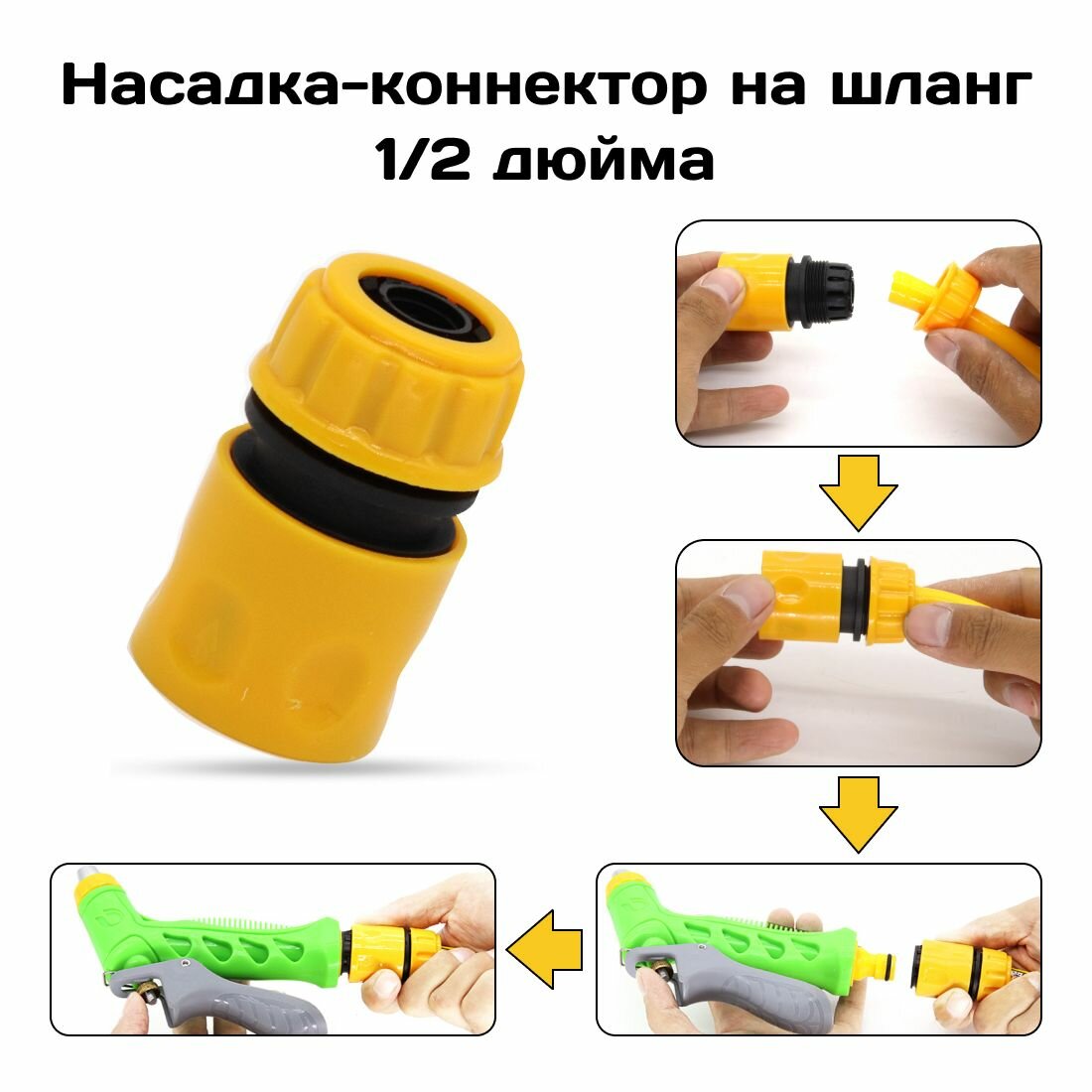 Насадка-коннектор на шланг 1/2 дюйма