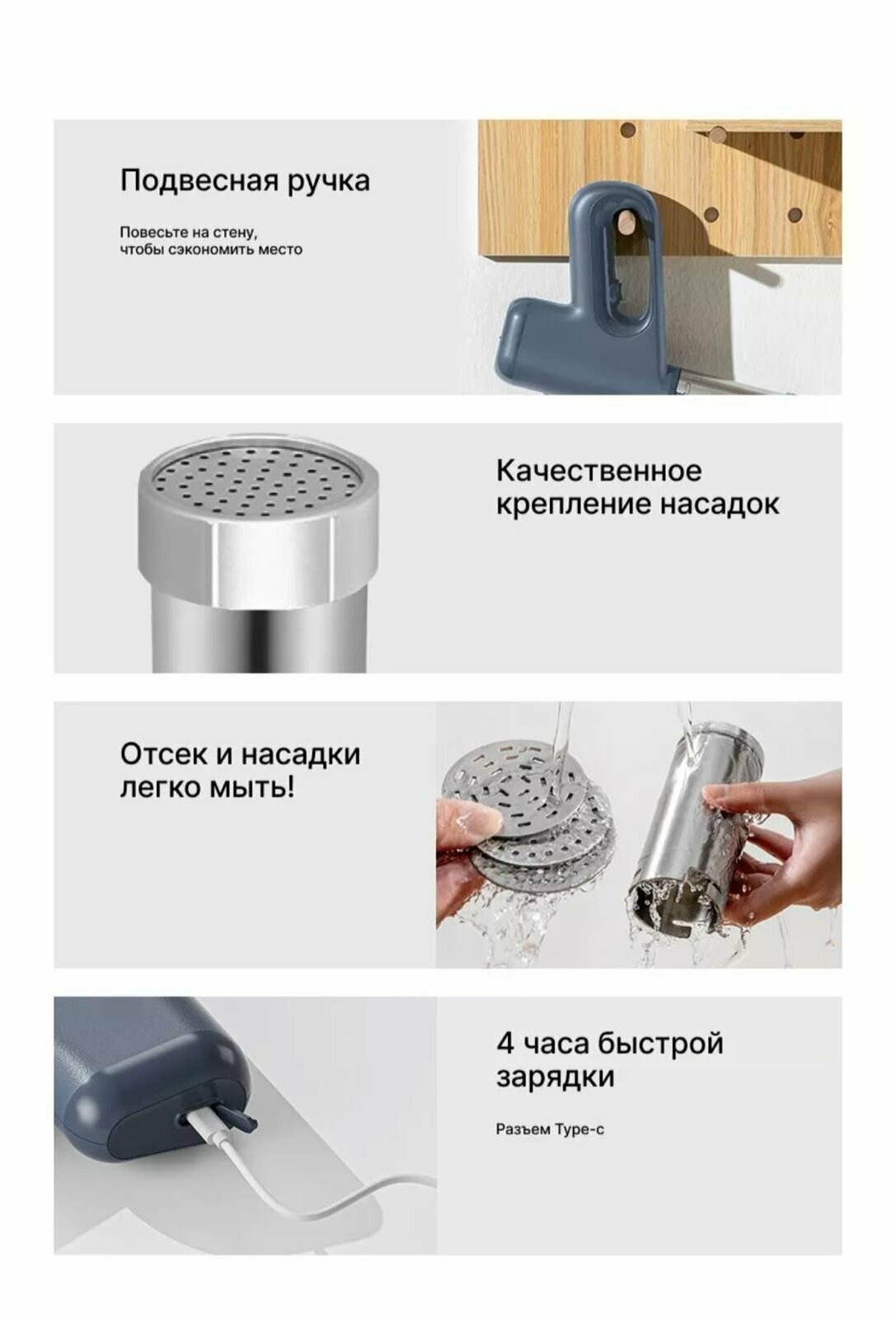 Подвесная ручка

Повесьте на стену, чтобы сэкономить место

Качественное крепление насадок

Отсек и насадки легко мыть!

4 часа быстрой зарядки

Разъем Type-c