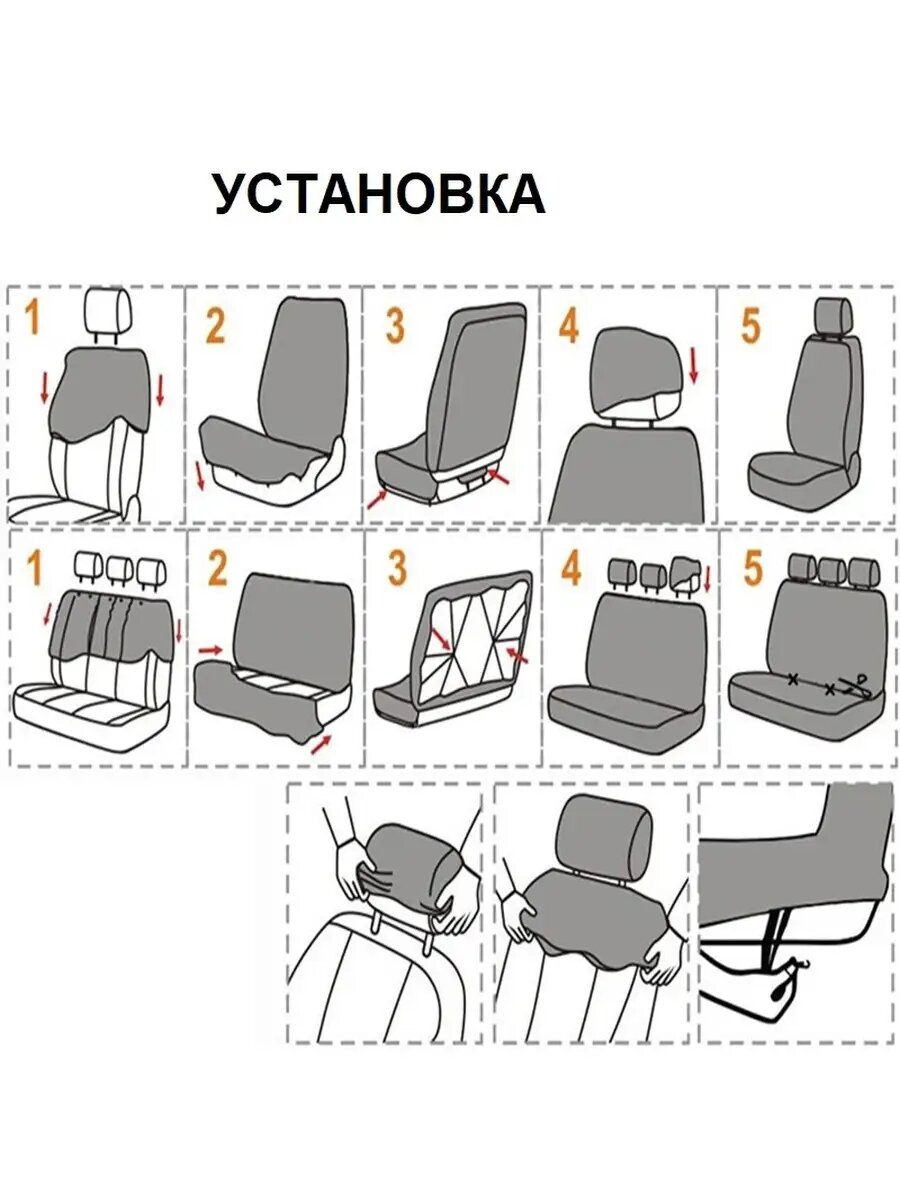 УСТАНОВКА

1

2

3

4

5

1

2

3

4

5