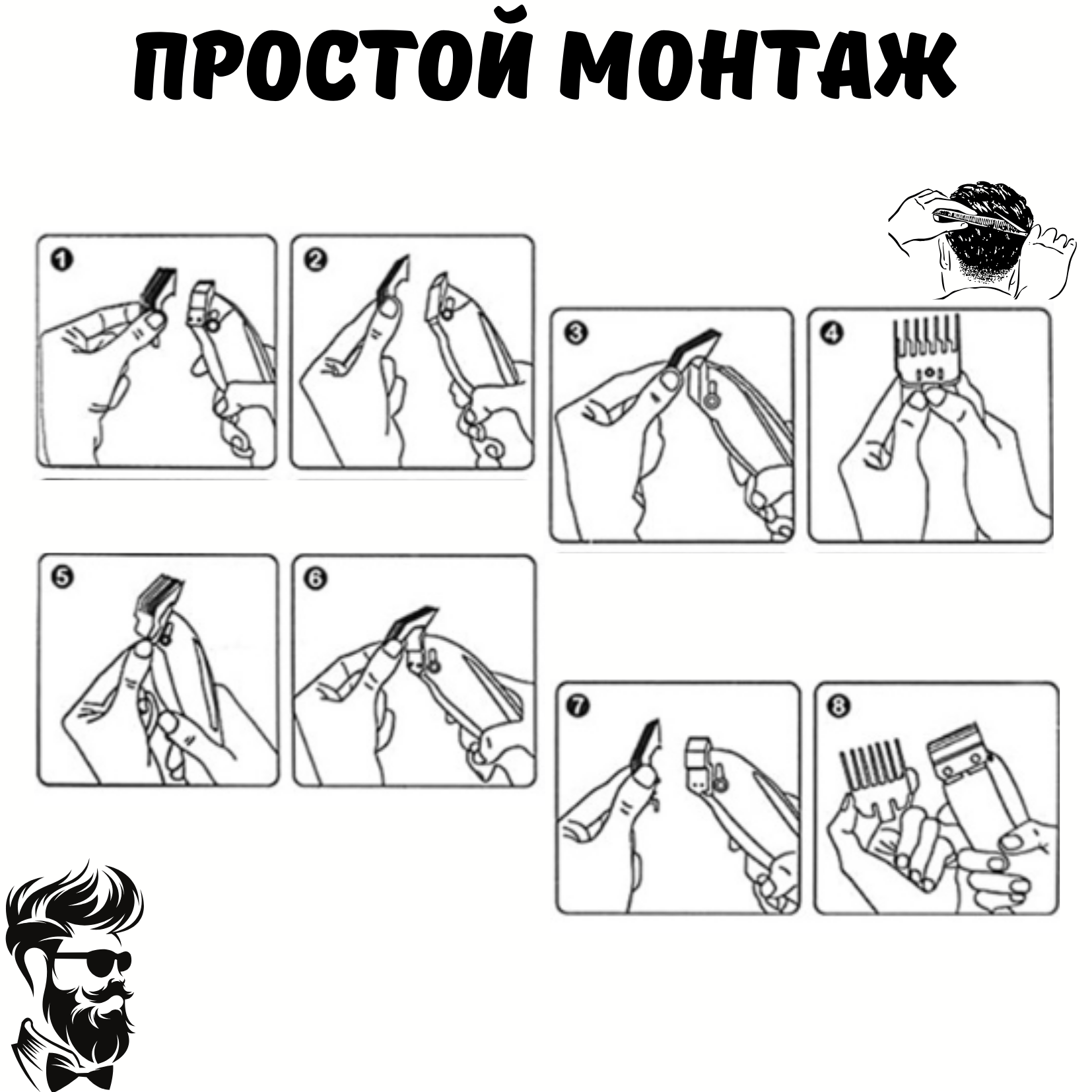 ПРОСТОЙ МОНТАЖ

1

2

3

4

5

6

7

8