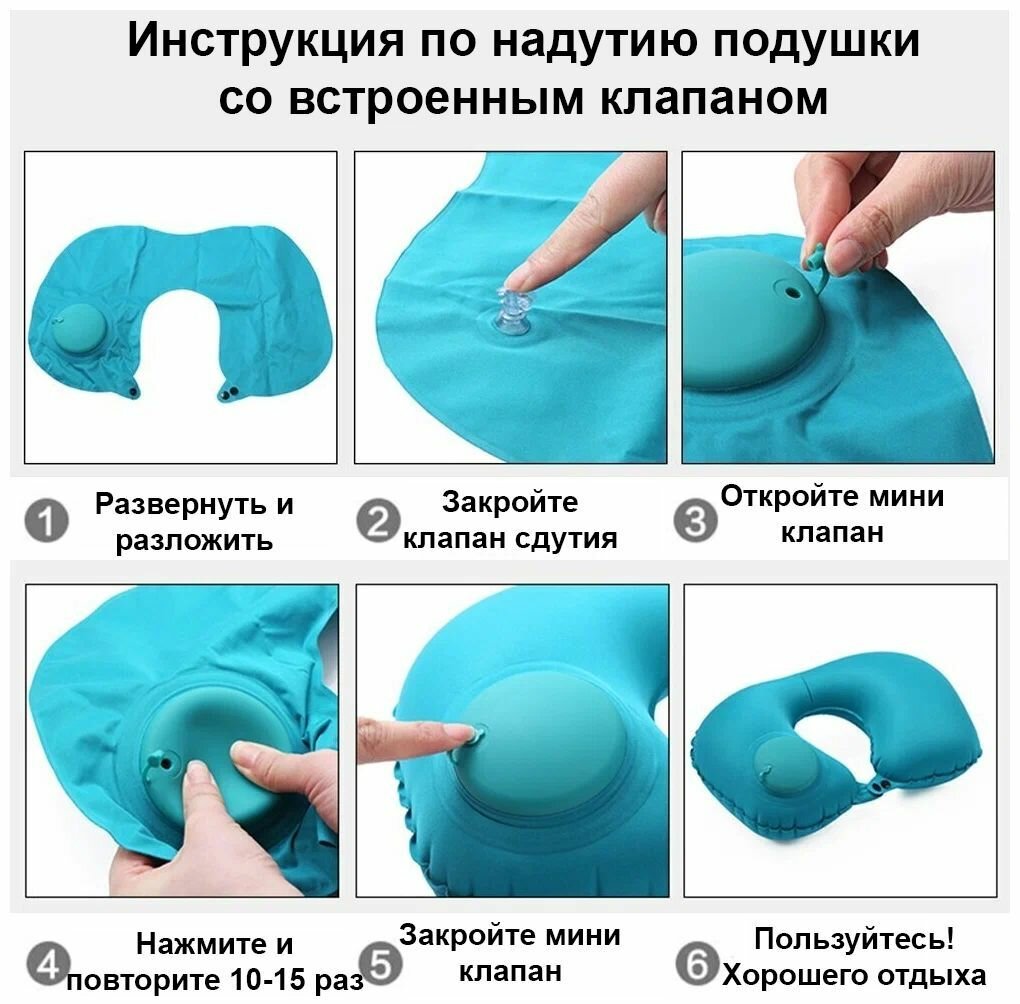 Инструкция по надутию подушки со встроенным клапаном

1 Развернуть и разложить

2 Закройте клапан сдутия

3 Откройте мини клапан

4 Нажмите и повторите 10-15 раз

5 Закройте мини клапан

6 Пользуйтесь! Хорошего отдыха