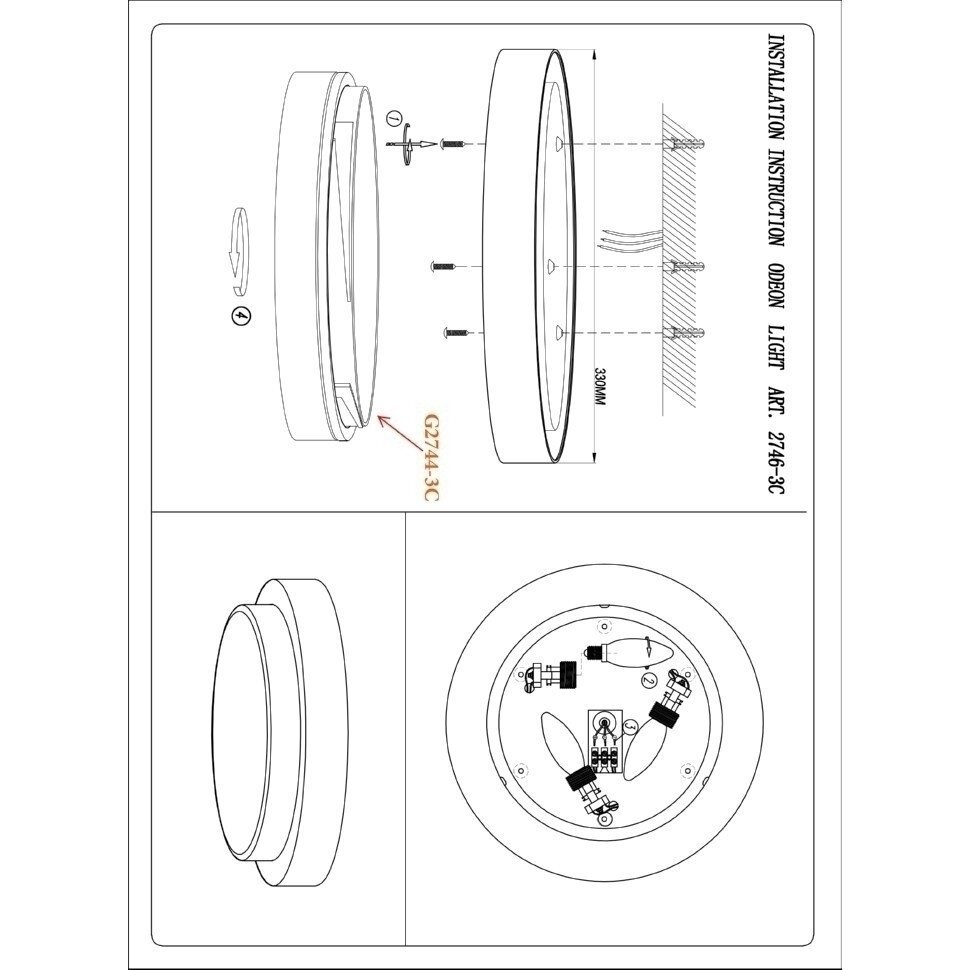 INSTALLATION INSTRUCTION ODEON LIGHT ART. 2746-3C

330MM

1

4

G2744-3C

2

3