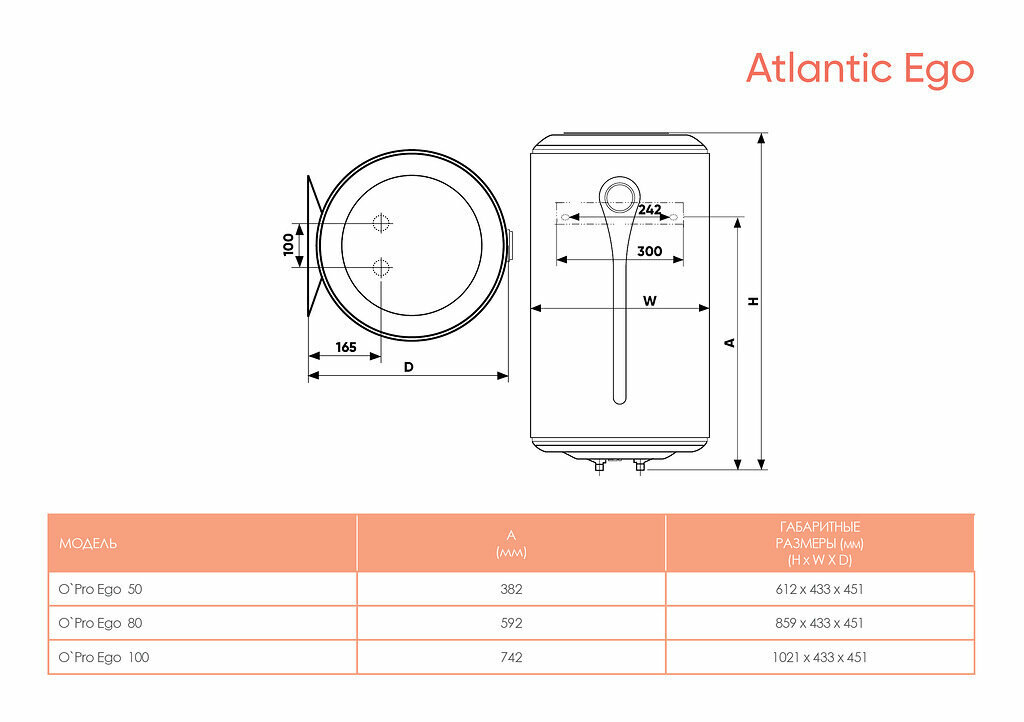 Atlantic Ego

100
165
D
242
300
W
A
H

| МОДЕЛЬ | A (мм) | ГАБАРИТНЫЕ РАЗМЕРЫ (мм) (H x W X D) |
|---|---|---|
| O`Pro Ego 50 | 382 | 612 x 433 x 451 |
| O`Pro Ego 80 | 592 | 859 x 433 x 451 |
| O`Pro Ego 100 | 742 | 1021 x 433 x 451 |