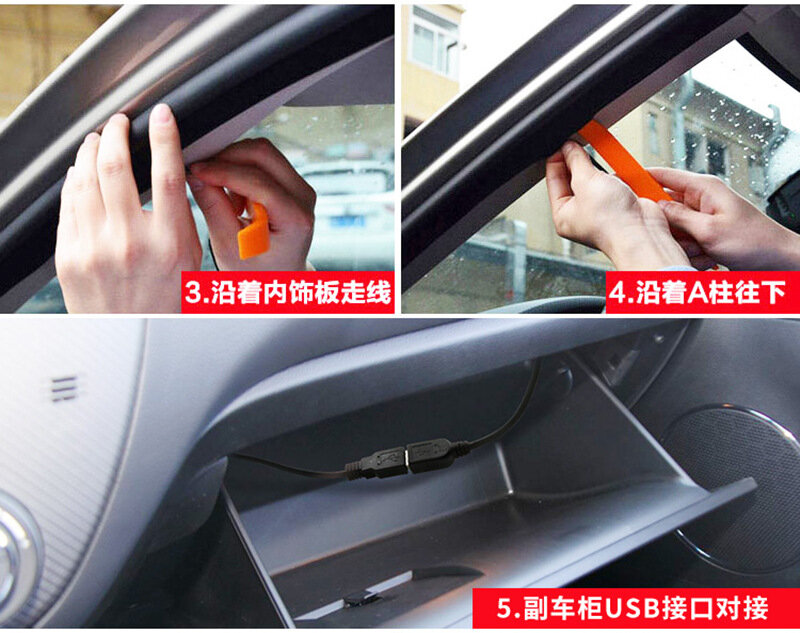 3.沿着内饰板走线

4.沿着A柱往下

5.副车柜USB接口对接