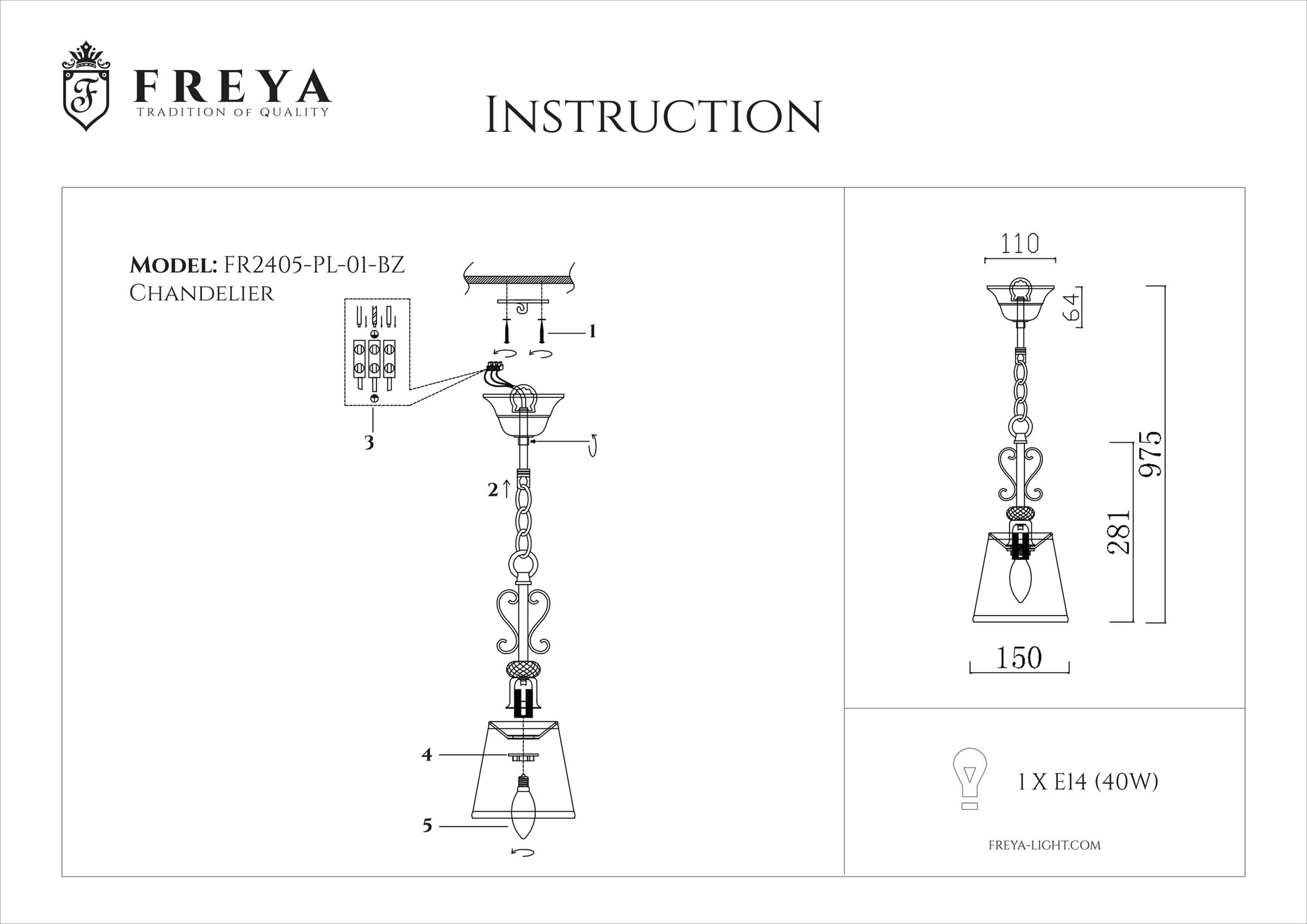 F
FREYA
TRADITION OF QUALITY

INSTRUCTION

MODEL: FR2405-PL-01-BZ
CHANDELIER

1
3
2
4
5

110
64
975
281
150

1 X E14 (40W)

FREYA-LIGHT.COM