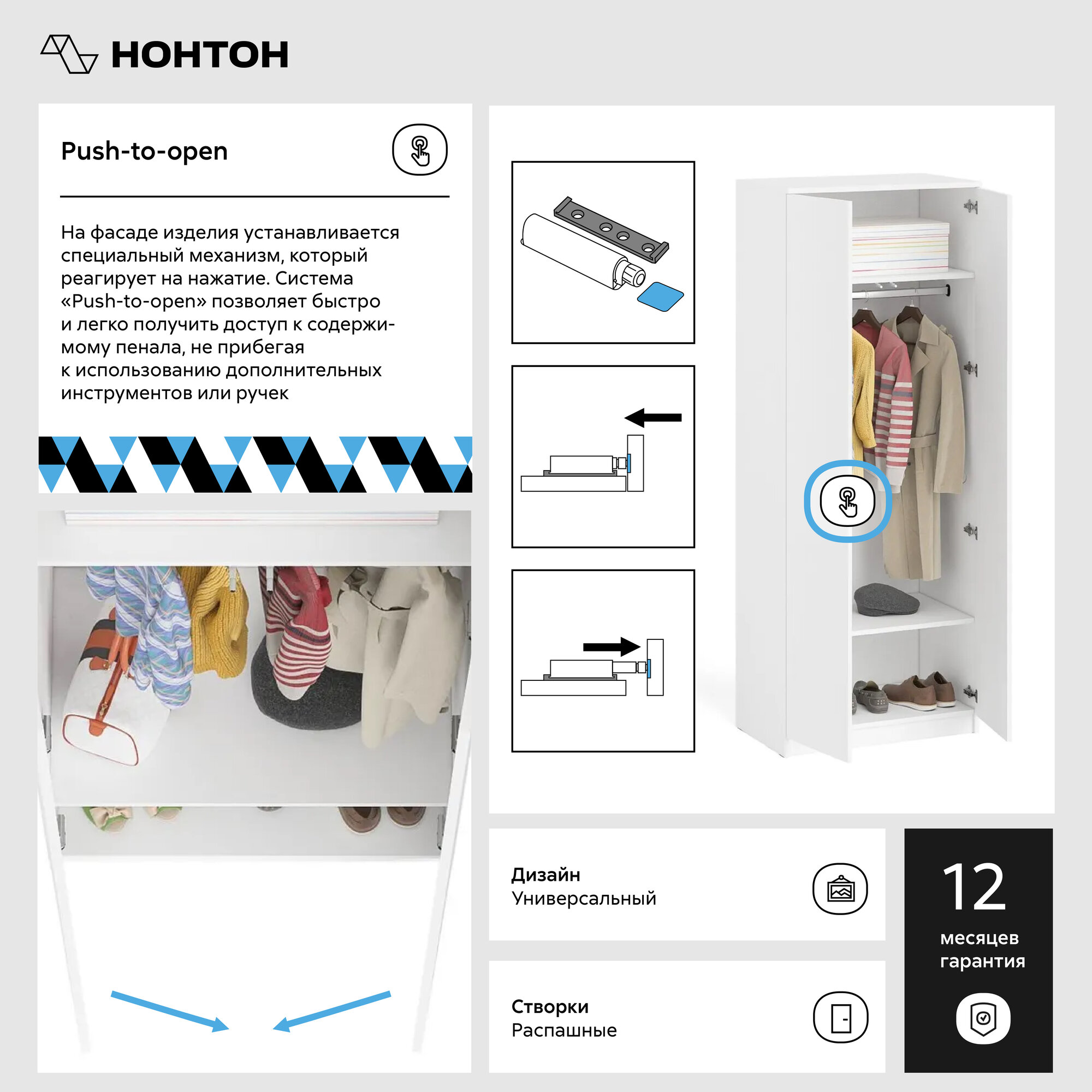 НОНТОН

Push-to-open

На фасаде изделия устанавливается специальный механизм, который реагирует на нажатие. Система «Push-to-open» позволяет быстро и легко получить доступ к содержимому пенала, не прибегая к использованию дополнительных инструментов или ручек

Дизайн
Универсальный

Створки
Распашные

12
месяцев
гарантия