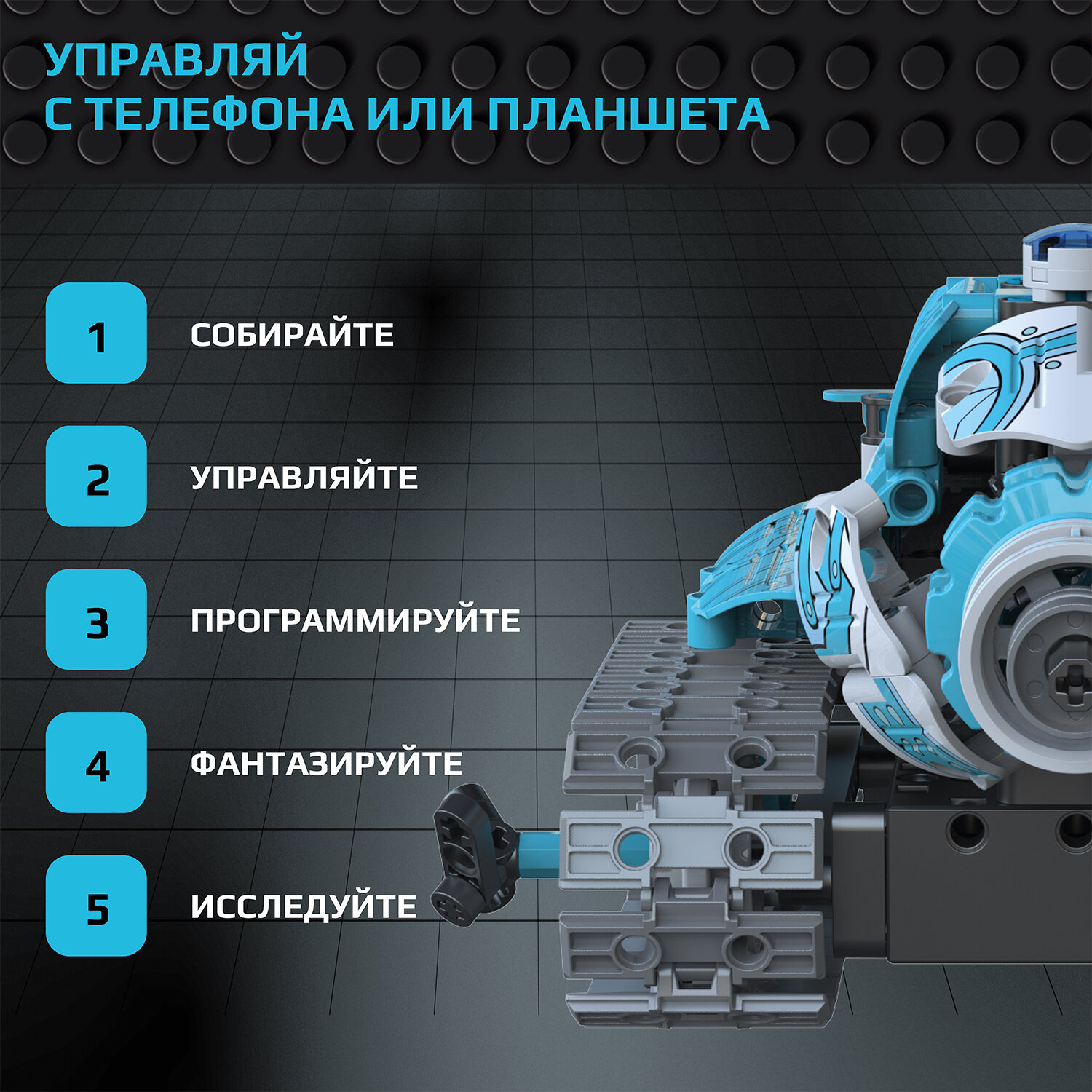 УПРАВЛЯЙ
С ТЕЛЕФОНА ИЛИ ПЛАНШЕТА

1 СОБИРАЙТЕ

2 УПРАВЛЯЙТЕ

3 ПРОГРАММИРУЙТЕ

4 ФАНТАЗИРУЙТЕ

5 ИССЛЕДУЙТЕ