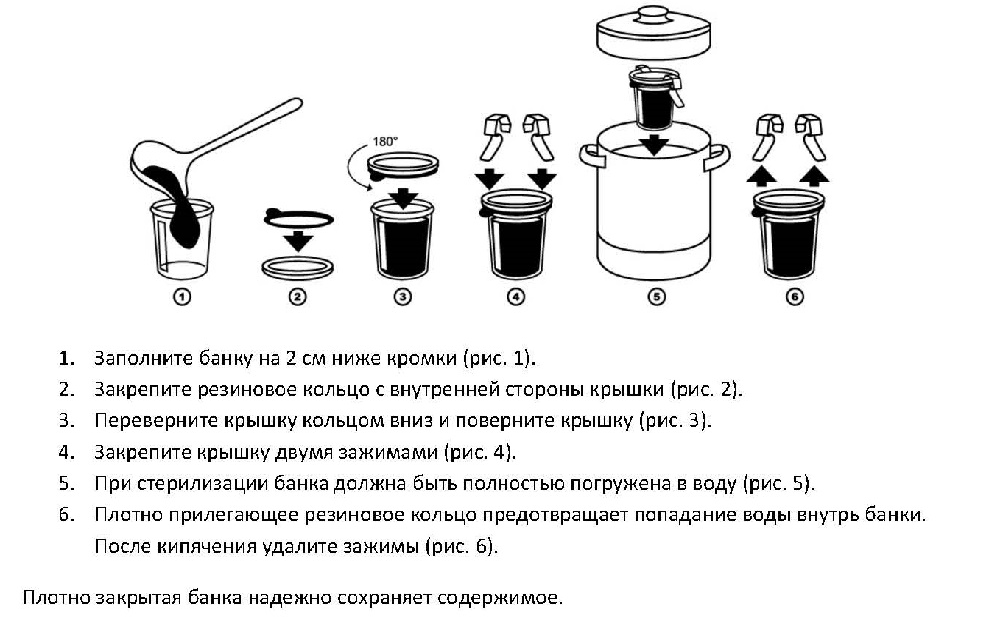 180°

1 2 3 4 5 6

1. Заполните банку на 2 см ниже кромки (рис. 1).
2. Закрепите резиновое кольцо с внутренней стороны крышки (рис. 2).
3. Переверните крышку кольцом вниз и поверните крышку (рис. 3).
4. Закрепите крышку двумя зажимами (рис. 4).
5. При стерилизации банка должна быть полностью погружена в воду (рис. 5).
6. Плотно прилегающее резиновое кольцо предотвращает попадание воды внутрь банки. После кипячения удалите зажимы (рис. 6).

Плотно закрытая банка надежно сохраняет содержимое.