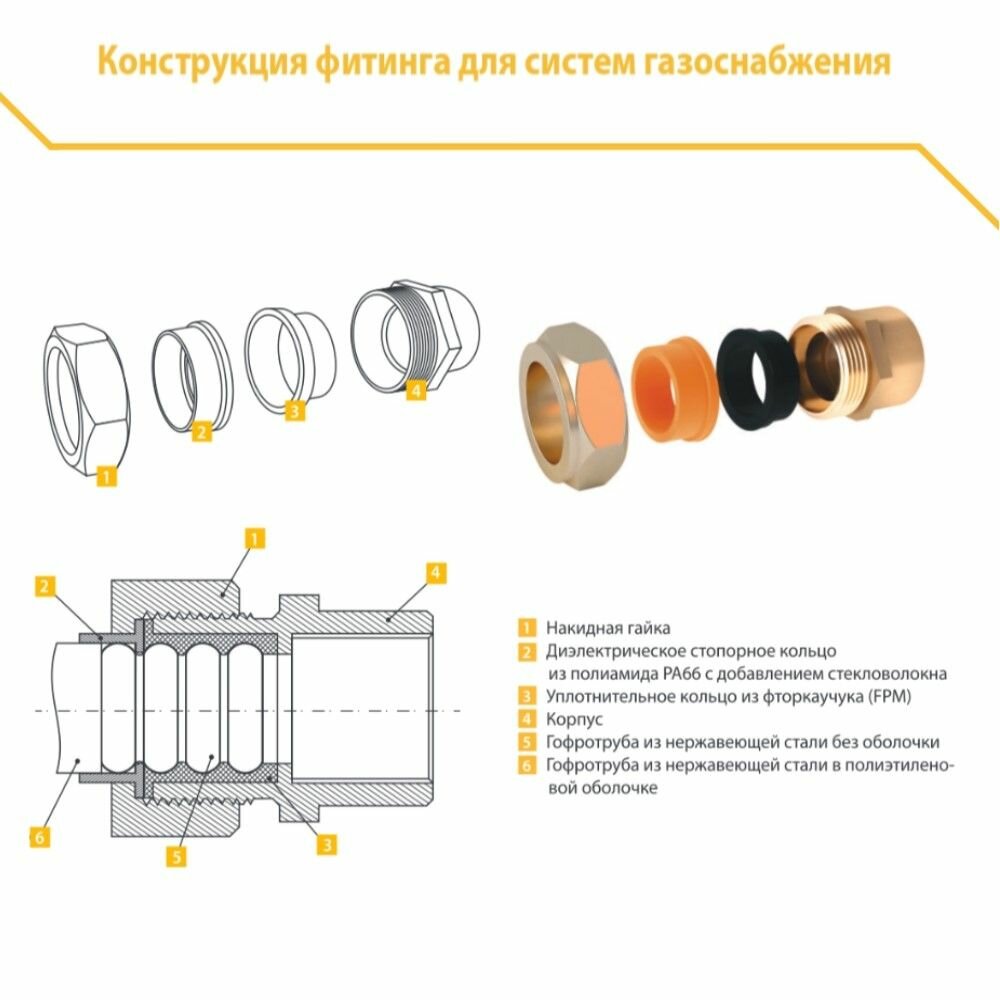 Конструкция фитинга для систем газоснабжения

1

2

3

4

1

2

4

6

5

3

1 Накидная гайка
2 Диэлектрическое стопорное кольцо из полиамида PA66 с добавлением стекловолокна
3 Уплотнительное кольцо из фторкаучука (FPM)
4 Корпус
5 Гофротруба из нержавеющей стали без оболочки
6 Гофротруба из нержавеющей стали в полиэтиленовой оболочке