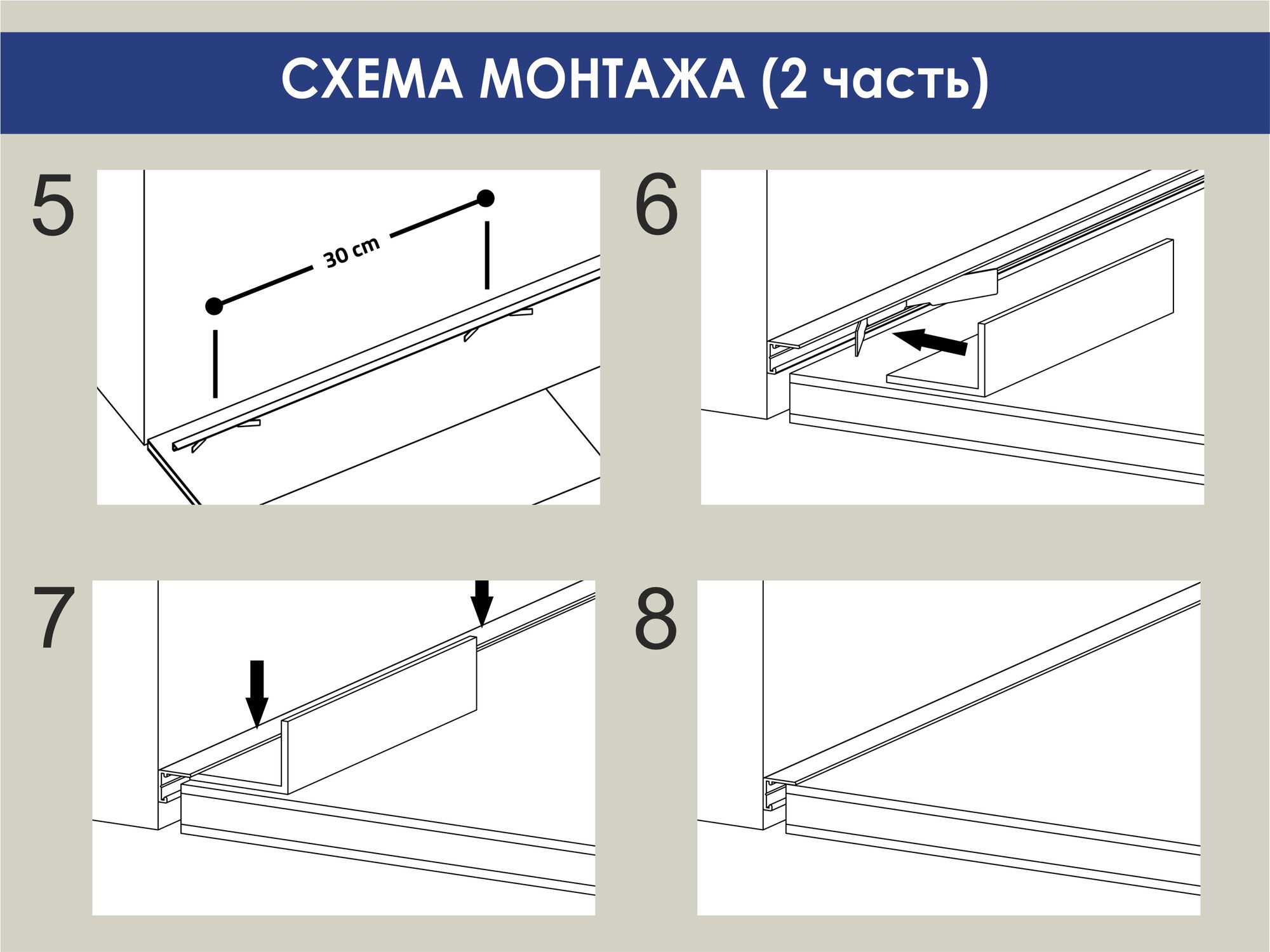 СХЕМА МОНТАЖА (2 часть)

5

30 cm

6

7

8