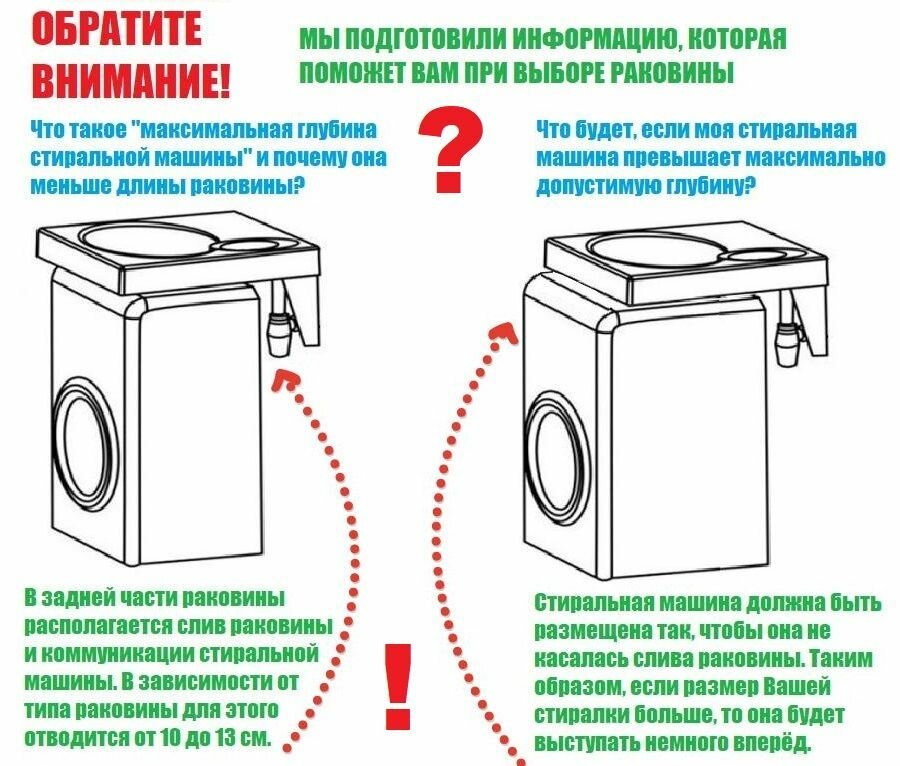 ОБРАТИТЕ ВНИМАНИЕ!

МЫ ПОДГОТОВИЛИ ИНФОРМАЦИЮ, КОТОРАЯ ПОМОЖЕТ ВАМ ПРИ ВЫБОРЕ РАКОВИНЫ

Что такое "максимальная глубина стиральной машины" и почему она меньше длины раковины?

?

Что будет, если моя стиральная машина превышает максимально допустимую глубину?

В задней части раковины располагается слив раковины и коммуникации стиральной машины. В зависимости от типа раковины для этого отводится от 10 до 13 см.

!

Стиральная машина должна быть размещена так, чтобы она не касалась слива раковины. Таким образом, если размер Вашей стиралки больше, то она будет выступать немного вперёд.