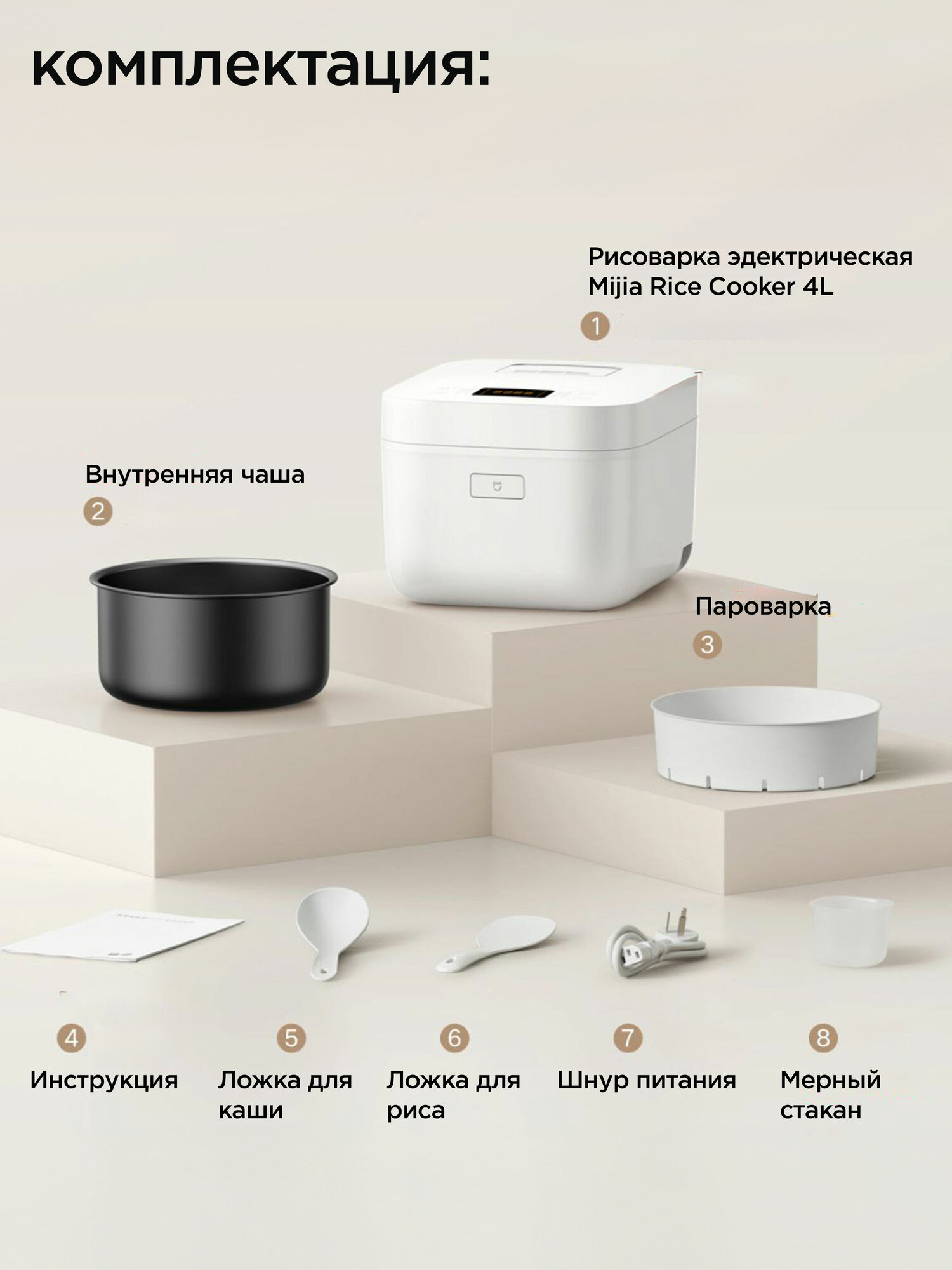 комплектация:

Рисоварка эдектрическая Mijia Rice Cooker 4L

1

Внутренняя чаша

2

Пароварка

3

4

Инструкция

5

Ложка для каши

6

Ложка для риса

7

Шнур питания

8

Мерный стакан