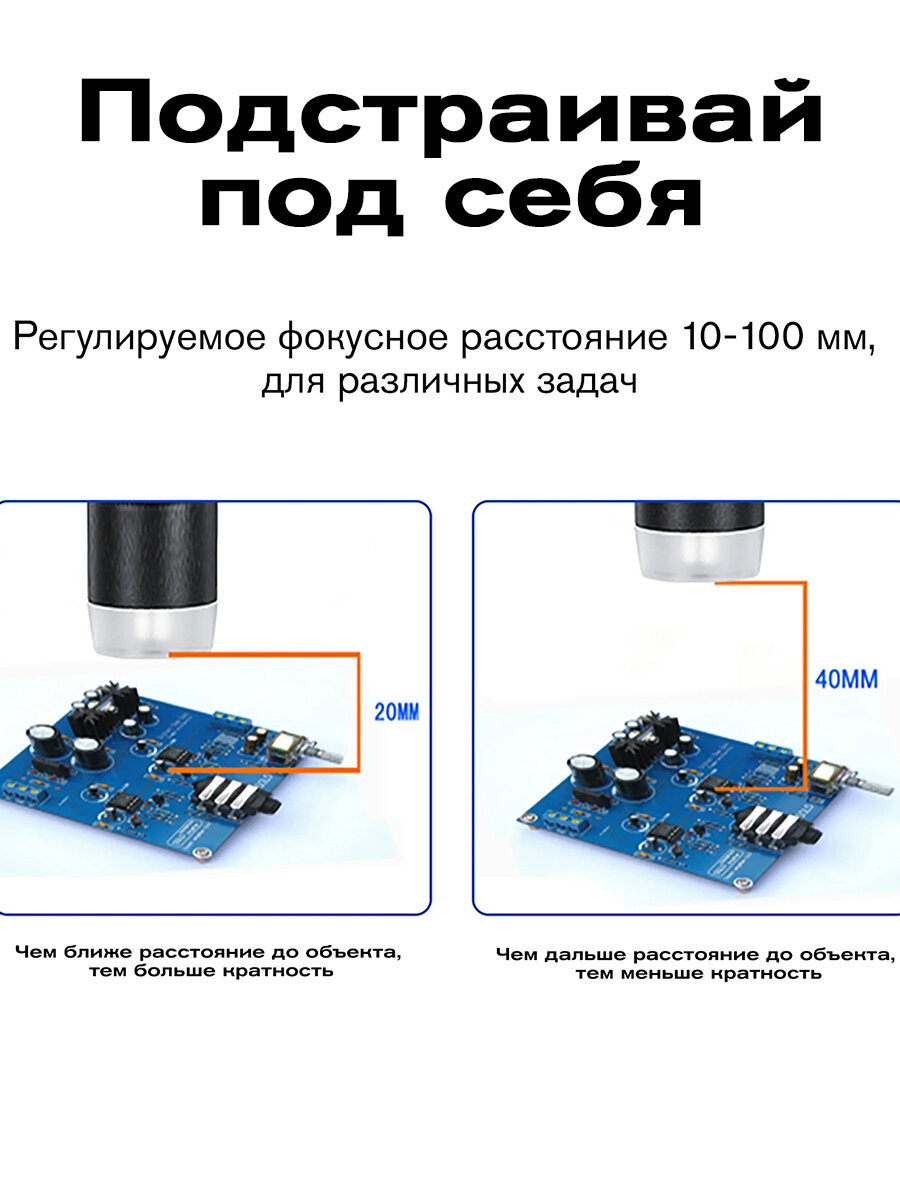 Подстраивай под себя

Регулируемое фокусное расстояние 10-100 мм, для различных задач

20MM

40MM

Чем ближе расстояние до объекта, тем больше кратность

Чем дальше расстояние до объекта, тем меньше кратность