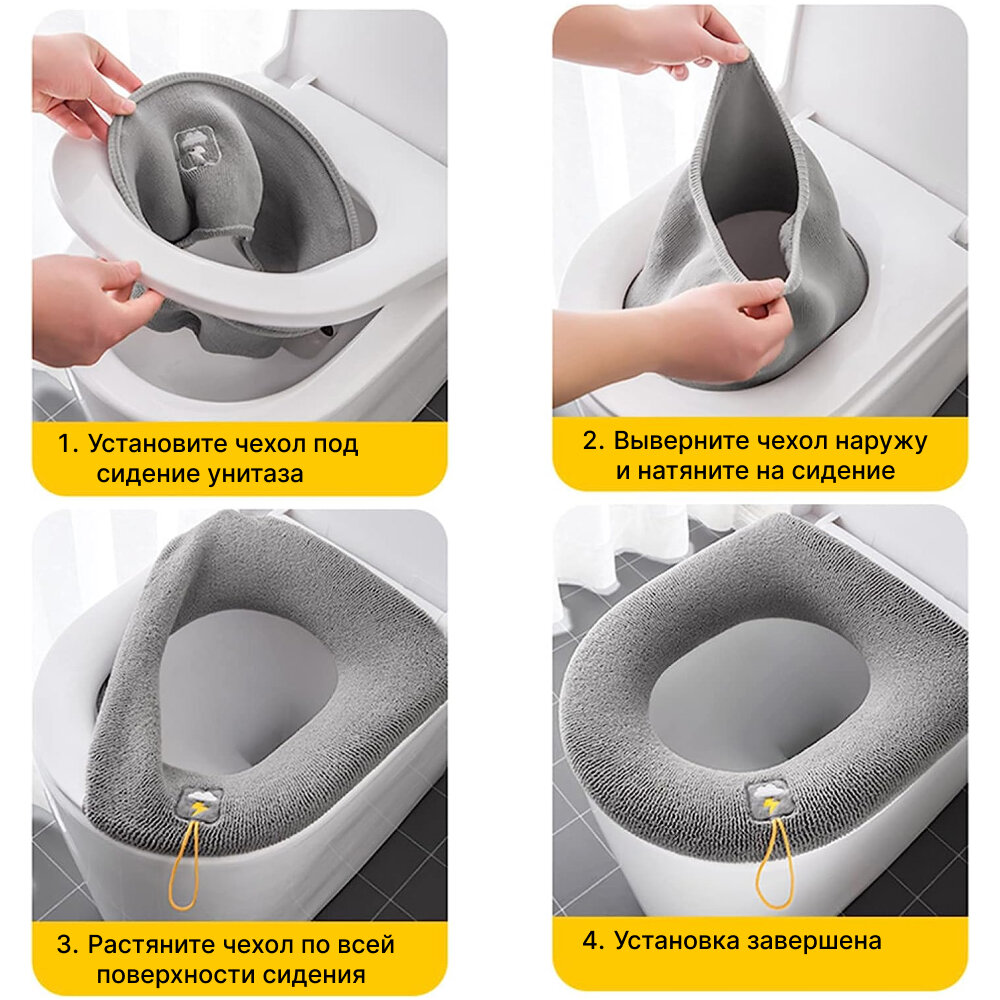 1. Установите чехол под сидение унитаза

2. Выверните чехол наружу и натяните на сидение

3. Растяните чехол по всей поверхности сидения

4. Установка завершена