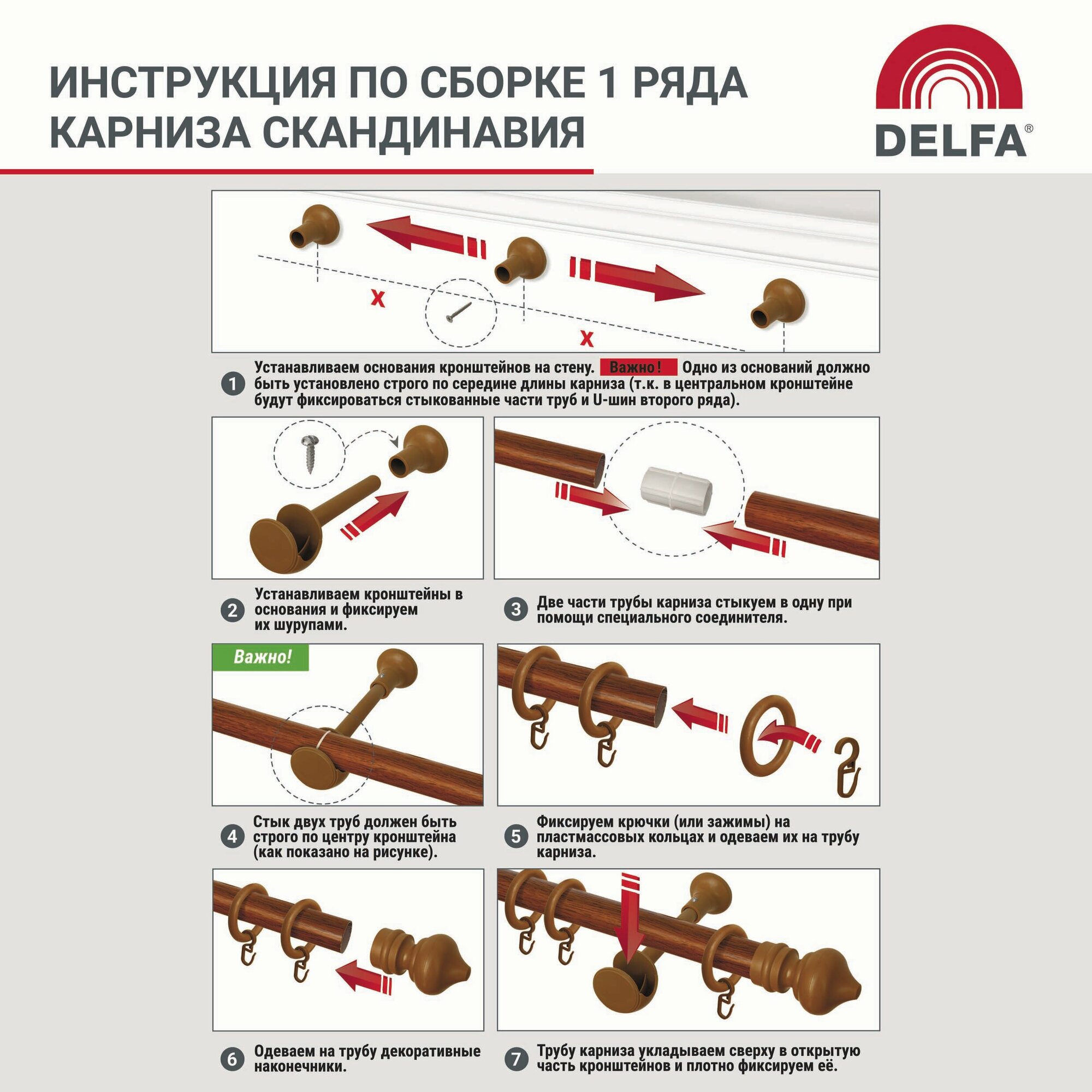 ИНСТРУКЦИЯ ПО СБОРКЕ 1 РЯДА КАРНИЗА СКАНДИНАВИЯ

DELFA®

X

X

1 Устанавливаем основания кронштейнов на стену. Важно! Одно из оснований должно быть установлено строго по середине длины карниза (т.к. в центральном кронштейне будут фиксироваться стыкованные части труб и U-шин второго ряда).

2 Устанавливаем кронштейны в основания и фиксируем их шурупами.

3 Две части трубы карниза стыкуем в одну при помощи специального соединителя.

Важно!

4 Стык двух труб должен быть строго по центру кронштейна (как показано на рисунке).

5 Фиксируем крючки (или зажимы) на пластмассовых кольцах и одеваем их на трубу карниза.

6 Одеваем на трубу декоративные наконечники.

7 Трубу карниза укладываем сверху в открытую часть кронштейнов и плотно фиксируем её.