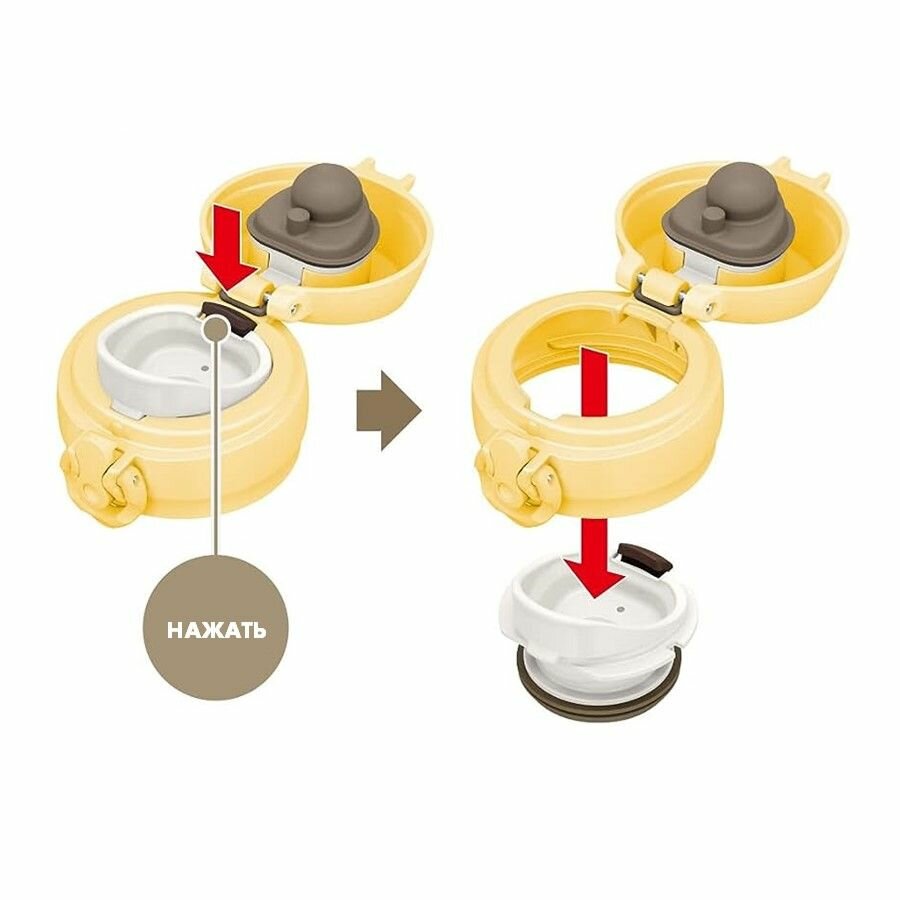 НАЖАТЬ