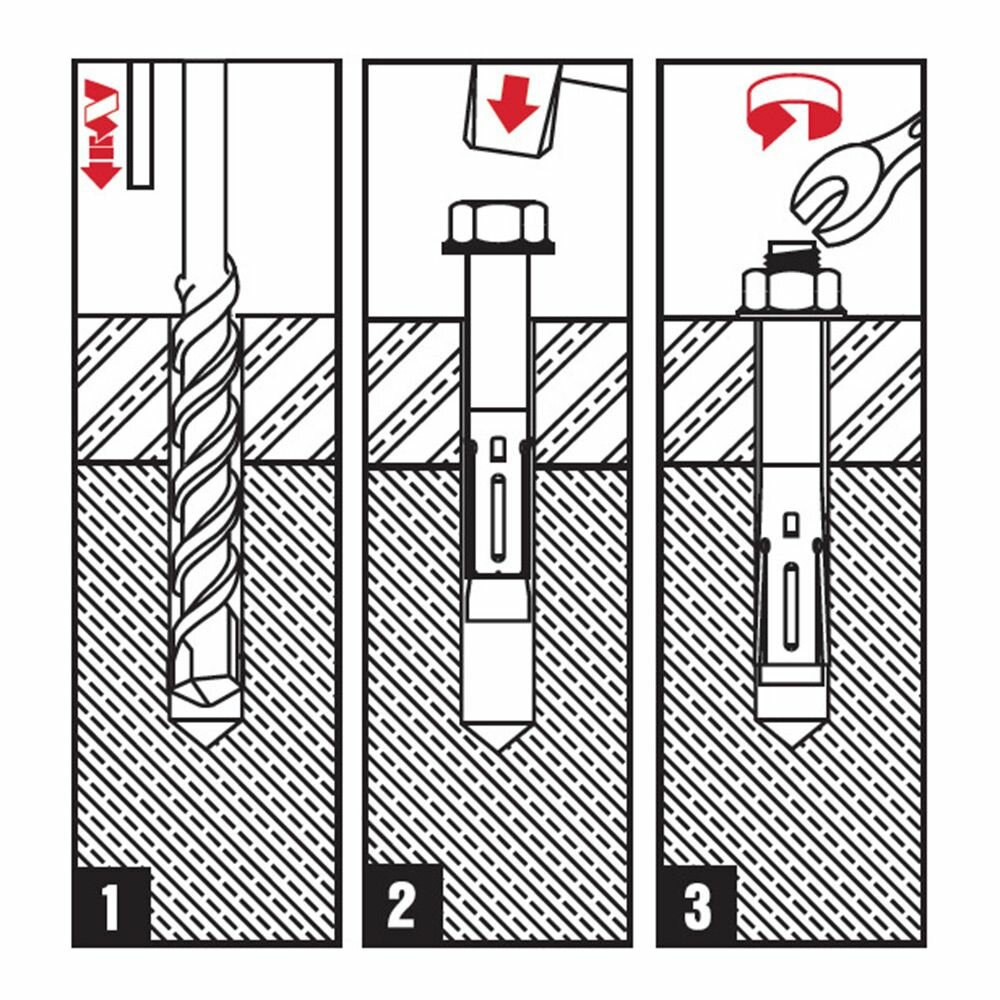 1

2

3