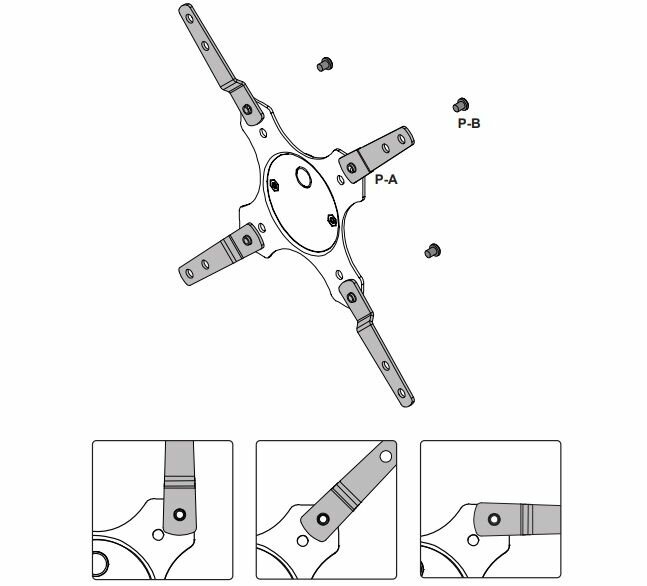 P-B

P-A