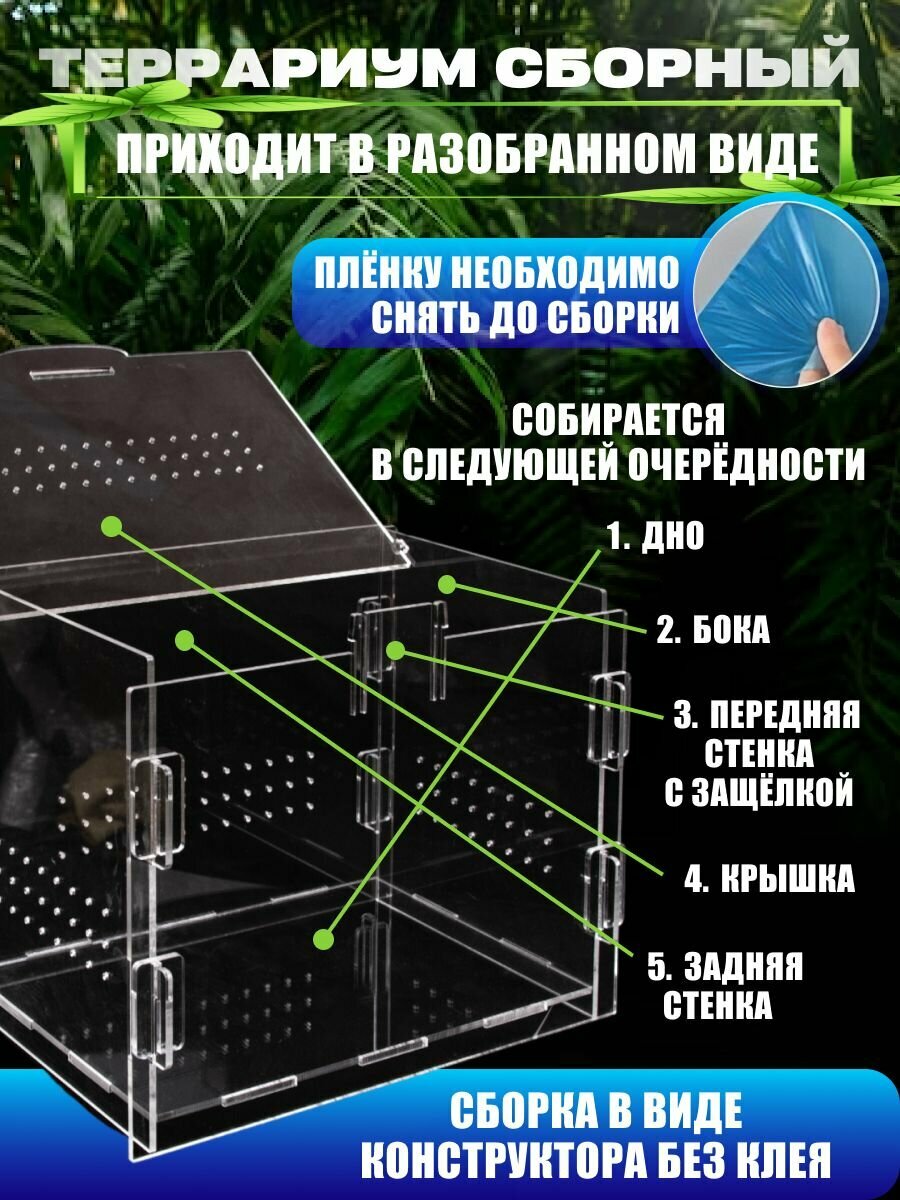 ТЕРРАРИУМ СБОРНЫЙ

ПРИХОДИТ В РАЗОБРАННОМ ВИДЕ

ПЛЁНКУ НЕОБХОДИМО СНЯТЬ ДО СБОРКИ

СОБИРАЕТСЯ В СЛЕДУЮЩЕЙ ОЧЕРЁДНОСТИ

1. ДНО

2. БОКА

3. ПЕРЕДНЯЯ СТЕНКА С ЗАЩЁЛКОЙ

4. КРЫШКА

5. ЗАДНЯЯ СТЕНКА

СБОРКА В ВИДЕ КОНСТРУКТОРА БЕЗ КЛЕЯ