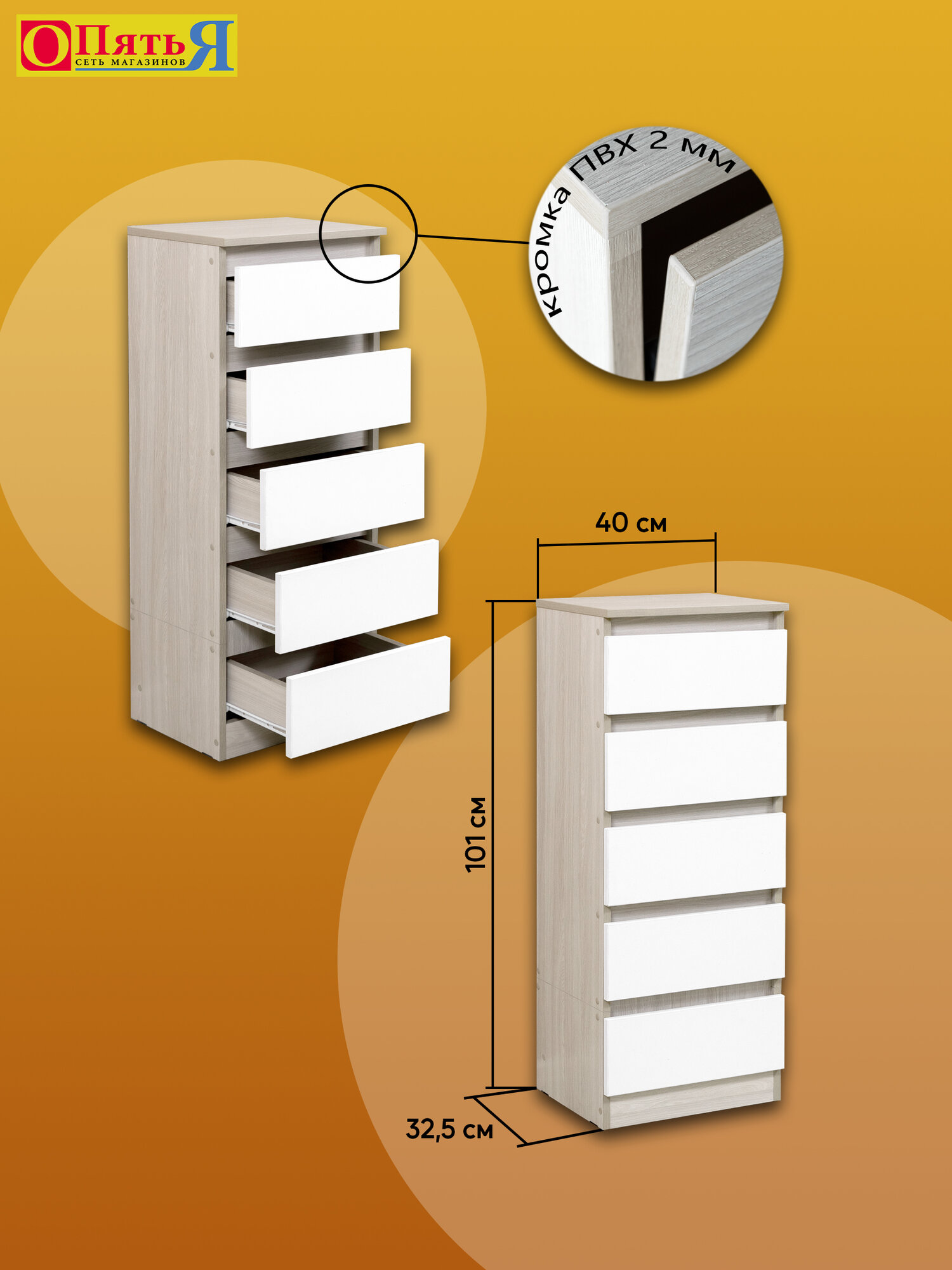 ОПятьЯ
СЕТЬ МАГАЗИНОВ

Кромка ПВХ 2 мм

40 см

101 см

32,5 см