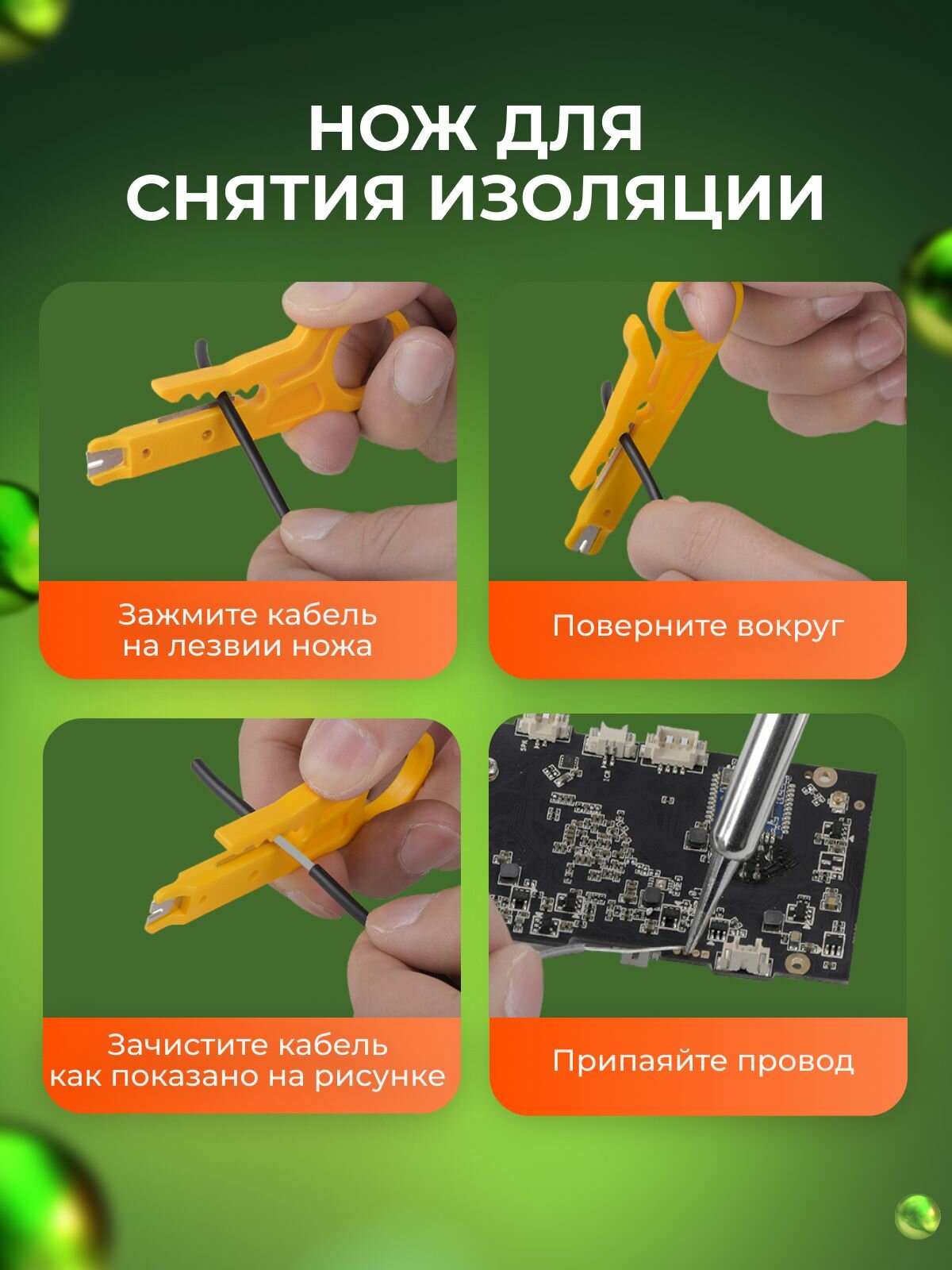 НОЖ ДЛЯ СНЯТИЯ ИЗОЛЯЦИИ

Зажмите кабель на лезвии ножа

Поверните вокруг

Зачистите кабель как показано на рисунке

Припаяйте провод