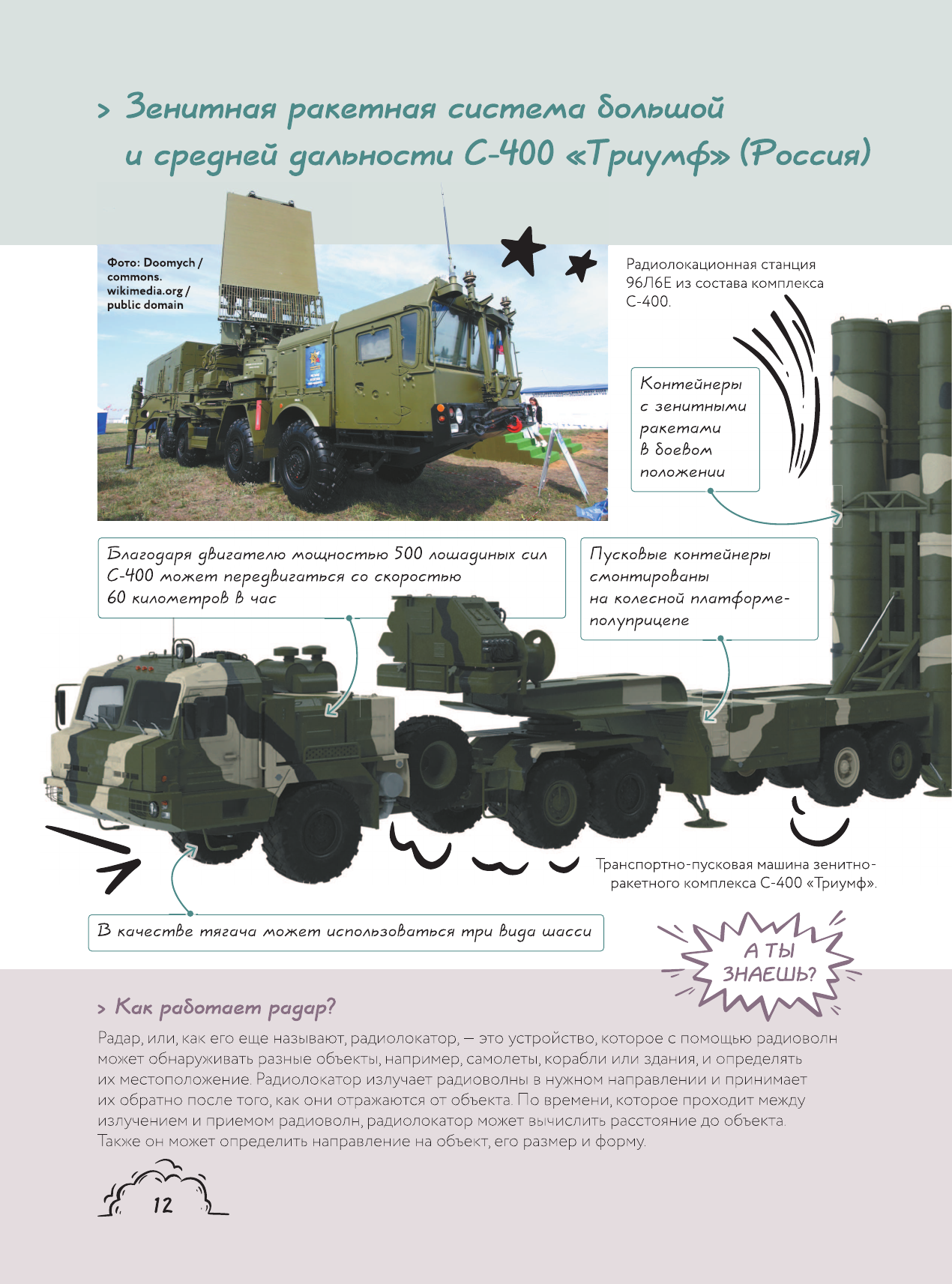 > Зенитная ракетная система большой и средней дальности С-400 «Триумф» (Россия)

Фото: Doomych / commons. wikimedia.org / public domain

Радиолокационная станция 96Л6Е из состава комплекса С-400.

Контейнеры с зенитными ракетами в боевом положении

Благодаря двигателю мощностью 500 лошадиных сил С-400 может передвигаться со скоростью 60 километров в час

Пусковые контейнеры смонтированы на колесной платформе-полуприцепе

Транспортно-пусковая машина зенитно-ракетного комплекса С-400 «Триумф».

В качестве тягача может использоваться три вида шасси

А ТЫ ЗНАЕШЬ?

> Как работает радар?

Радар, или, как его еще называют, радиолокатор, — это устройство, которое с помощью радиоволн может обнаруживать разные объекты, например, самолеты, корабли или здания, и определять их местоположение. Радиолокатор излучает радиоволны в нужном направлении и принимает их обратно после того, как они отражаются от объекта. По времени, которое проходит между излучением и приемом радиоволн, радиолокатор может вычислить расстояние до объекта. Также он может определить направление на объект, его размер и форму.

12