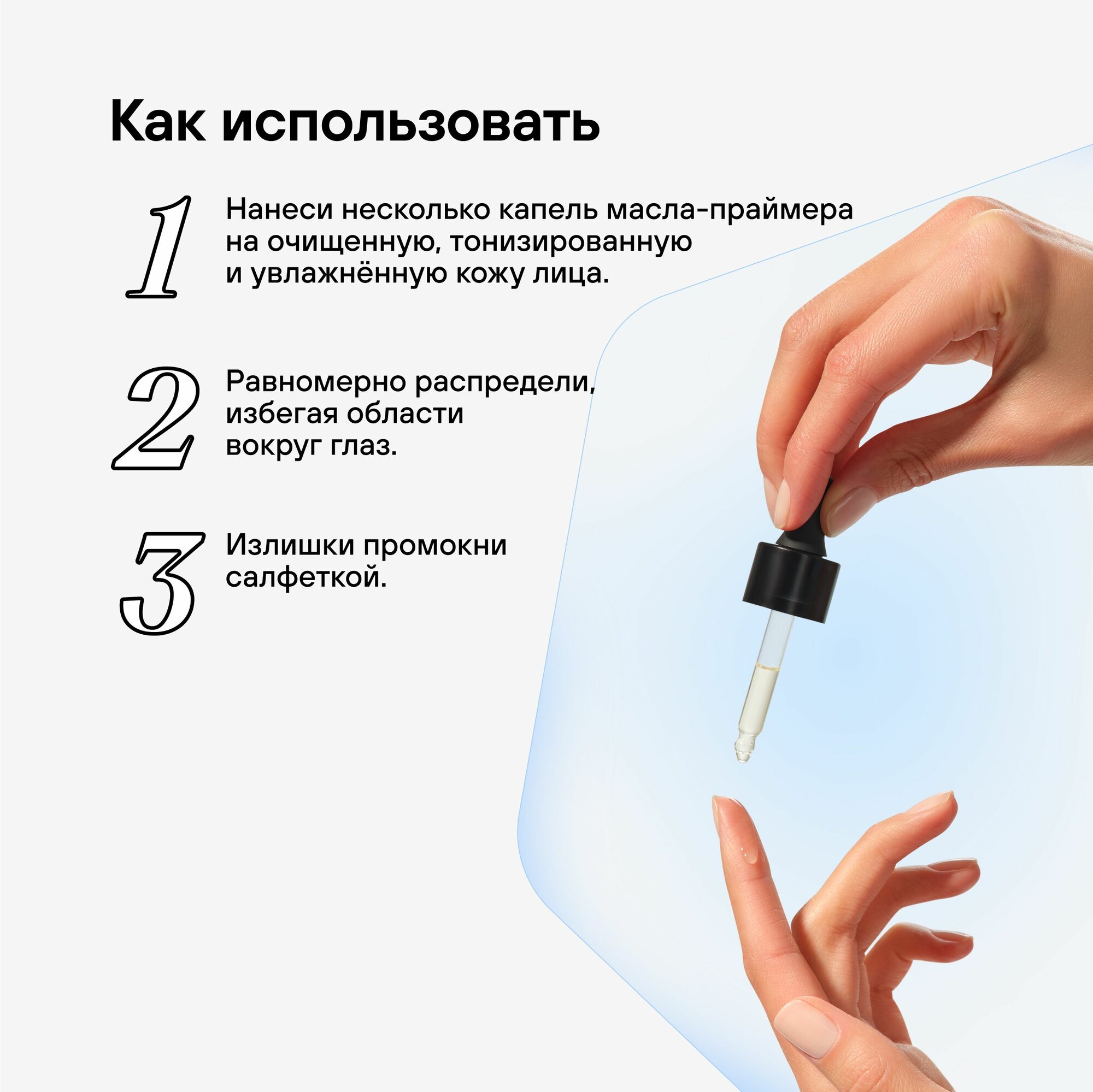 Как использовать

1 Нанеси несколько капель масла-праймера на очищенную, тонизированную и увлажнённую кожу лица.

2 Равномерно распредели, избегая области вокруг глаз.

3 Излишки промокни салфеткой.