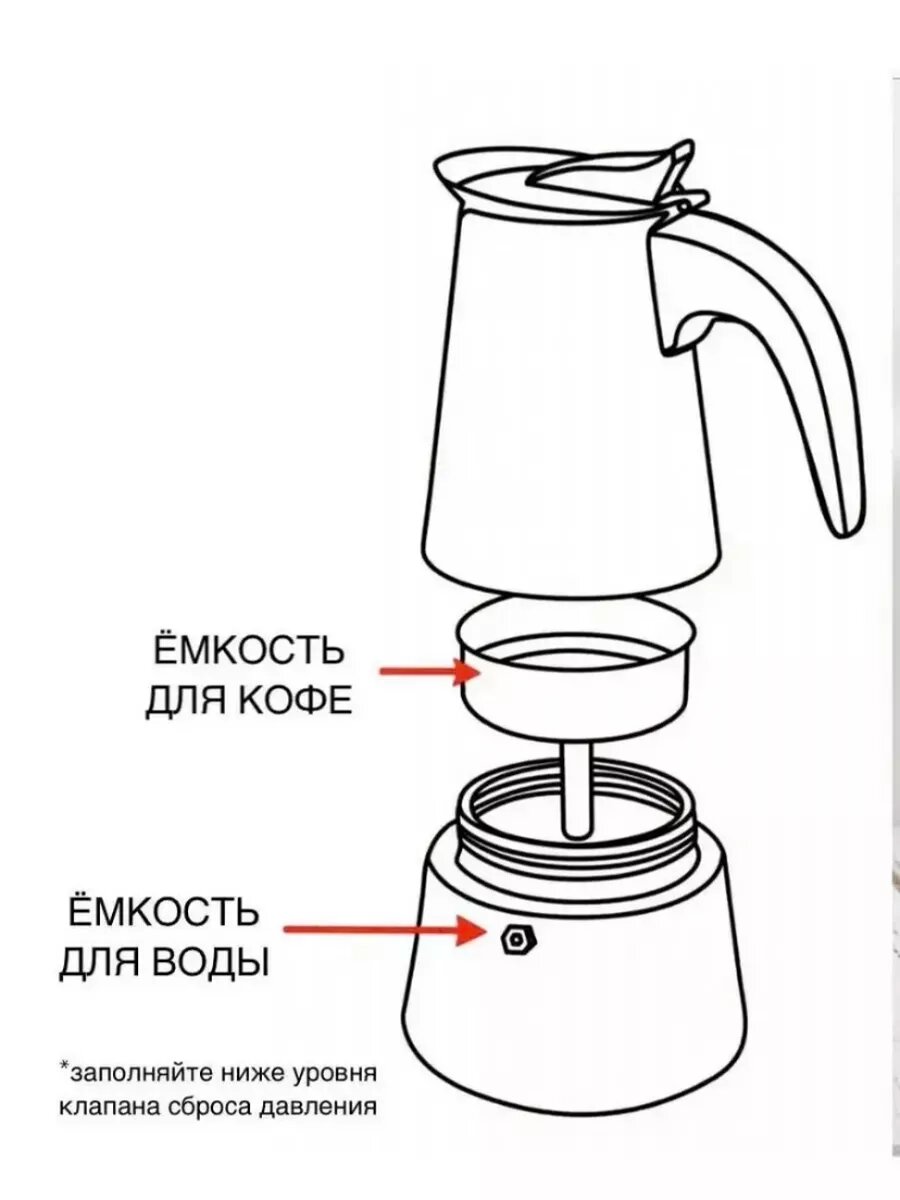 ЁМКОСТЬ
ДЛЯ КОФЕ

ЁМКОСТЬ
ДЛЯ ВОДЫ

*заполняйте ниже уровня клапана сброса давления