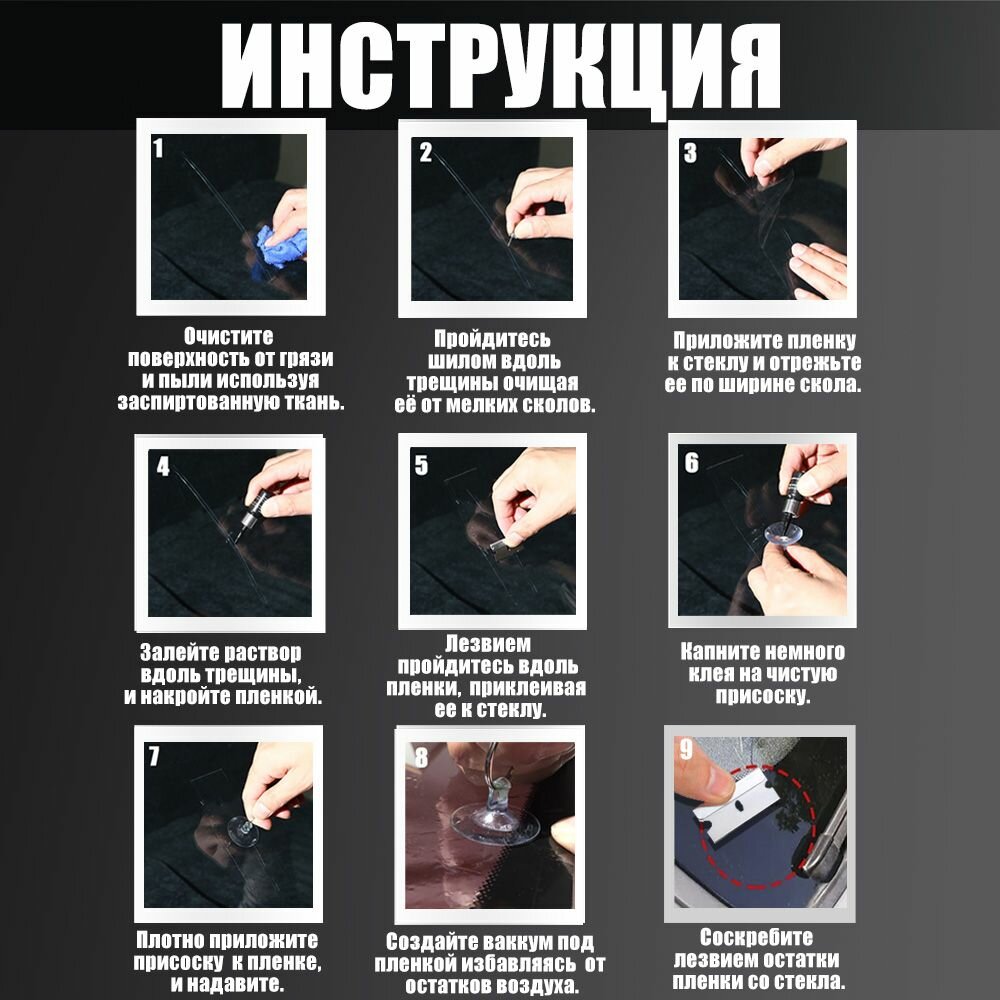 ИНСТРУКЦИЯ

1

Очистите поверхность от грязи и пыли используя заспиртованную ткань.

2

Пройдитесь шилом вдоль трещины очищая её от мелких сколов.

3

Приложите пленку к стеклу и отрежьте ее по ширине скола.

4

Залейте раствор вдоль трещины, и накройте пленкой.

5

Лезвием пройдитесь вдоль пленки, приклеивая ее к стеклу.

6

Капните немного клея на чистую присоску.

7

Плотно приложите присоску к пленке, и надавите.

8

Создайте ваккум под пленкой избавляясь от остатков воздуха.

9

Соскребите лезвием остатки пленки со стекла.