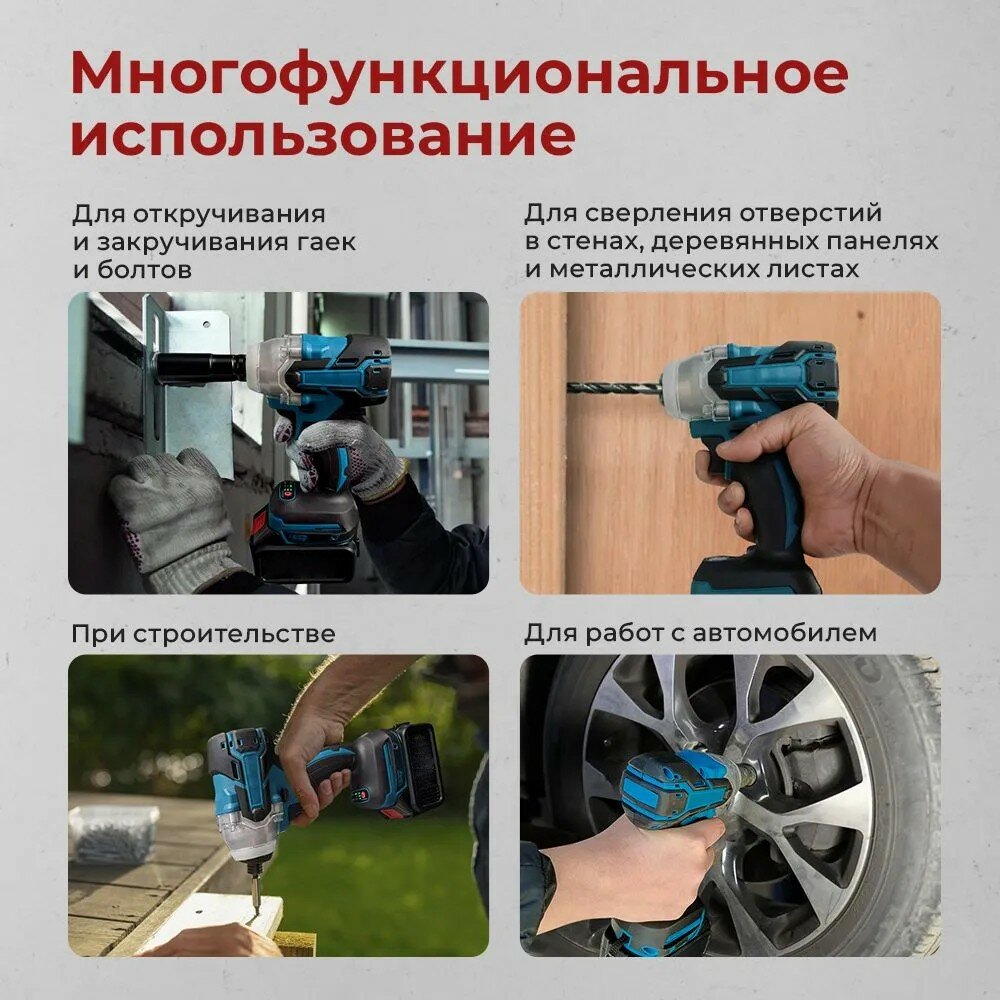 Многофункциональное использование

Для откручивания и закручивания гаек и болтов

Для сверления отверстий в стенах, деревянных панелях и металлических листах

При строительстве

Для работ с автомобилем