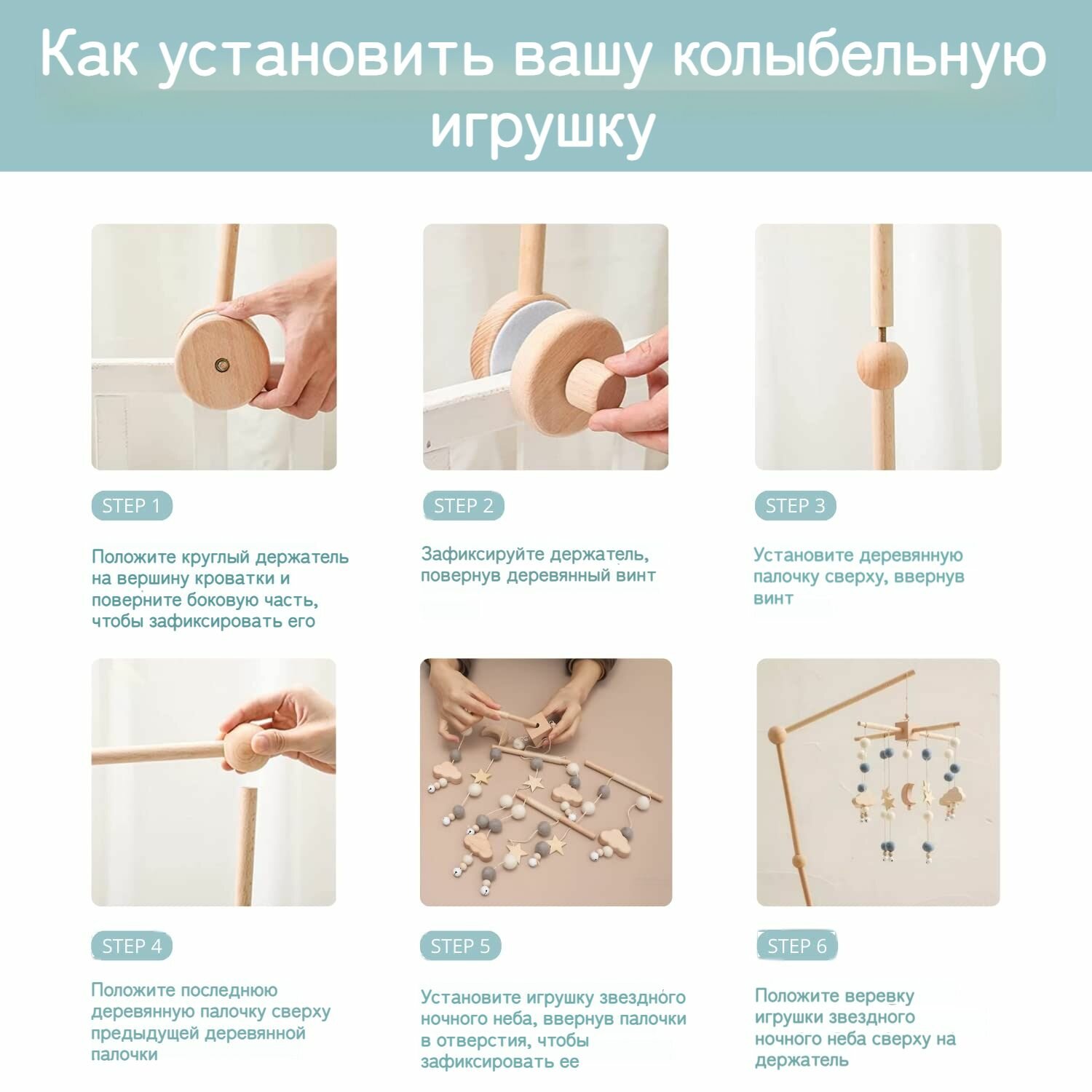 Как установить вашу колыбельную игрушку

STEP 1

Положите круглый держатель на вершину кроватки и поверните боковую часть, чтобы зафиксировать его

STEP 2

Зафиксируйте держатель, повернув деревянный винт

STEP 3

Установите деревянную палочку сверху, ввернув винт

STEP 4

Положите последнюю деревянную палочку сверху предыдущей деревянной палочки

STEP 5

Установите игрушку звездного ночного неба, ввернув палочки в отверстия, чтобы зафиксировать ее

STEP 6

Положите веревку игрушки звездного ночного неба сверху на держатель