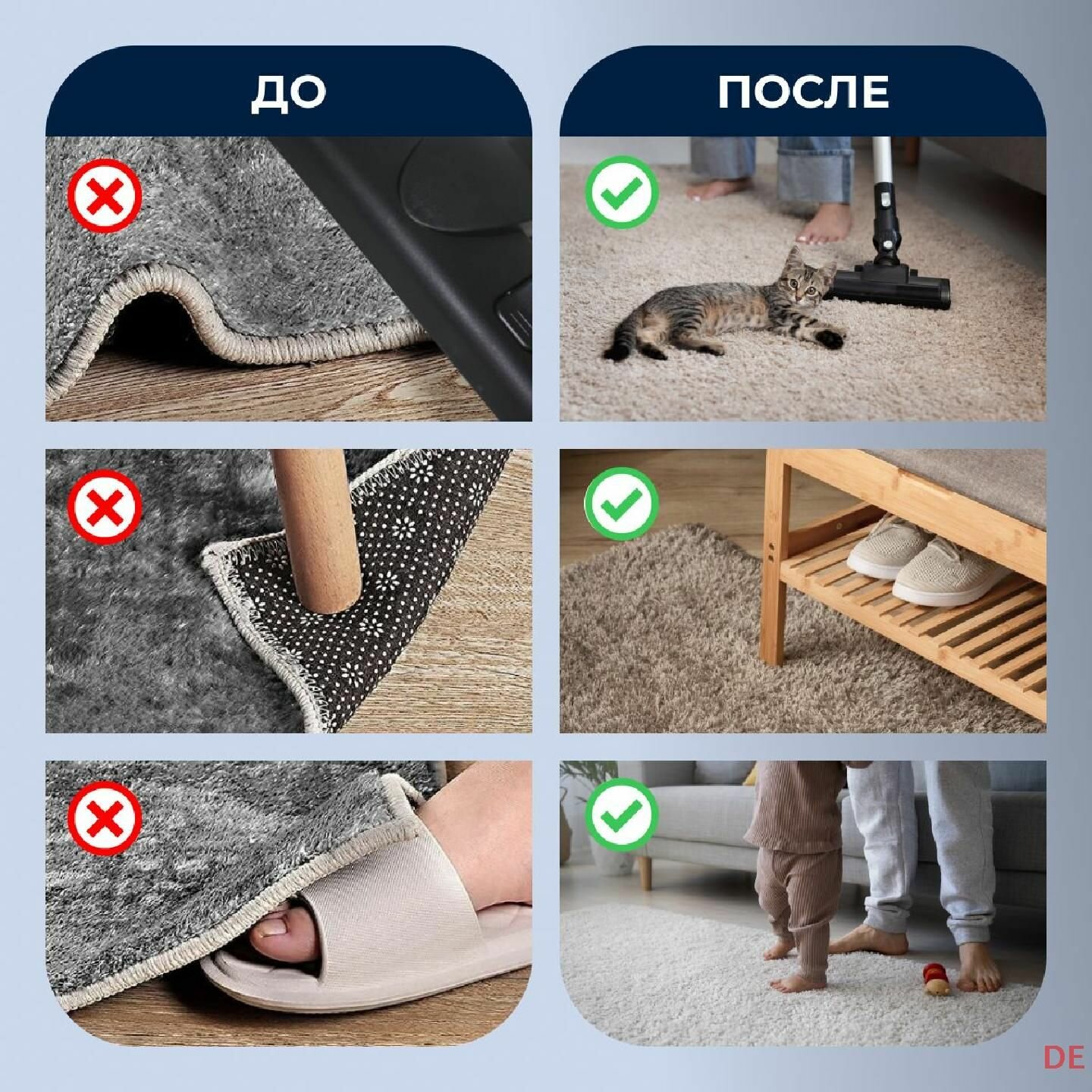 ДО

ПОСЛЕ

DE