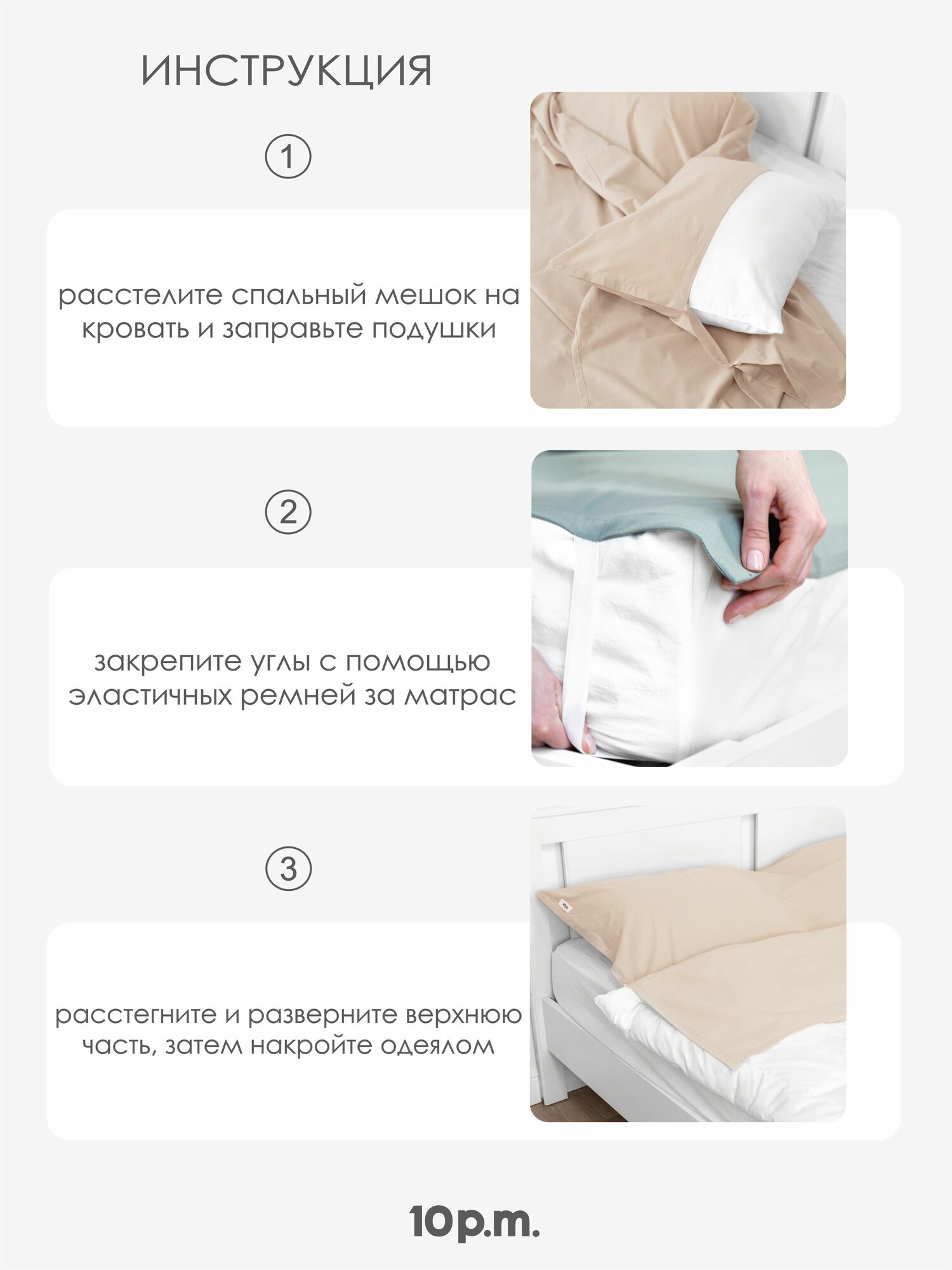 ИНСТРУКЦИЯ

1

расстелите спальный мешок на кровать и заправьте подушки

2

закрепите углы с помощью эластичных ремней за матрас

3

расстегните и разверните верхнюю часть, затем накройте одеялом

10p.m.