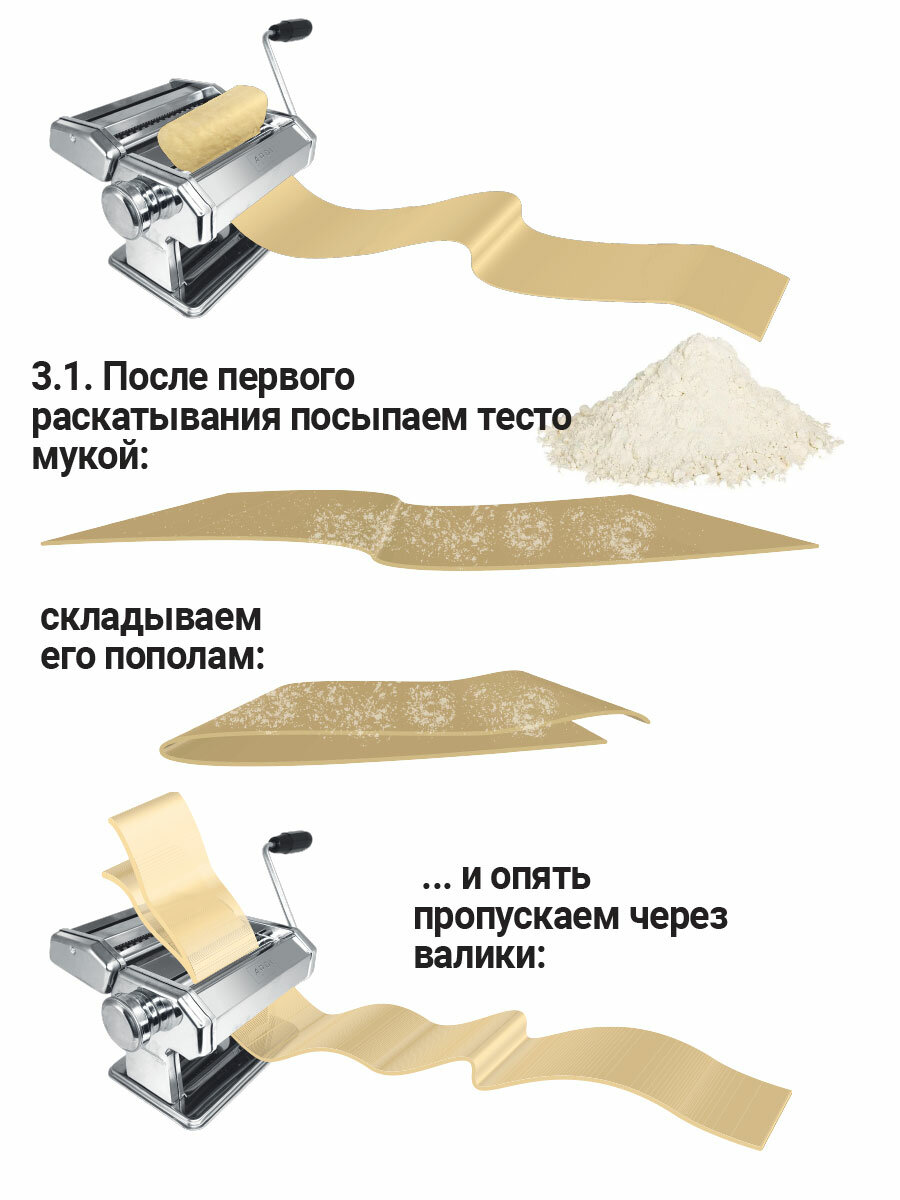 3.1. После первого раскатывания посыпаем тесто мукой:

складываем его пополам:

... и опять пропускаем через валики: