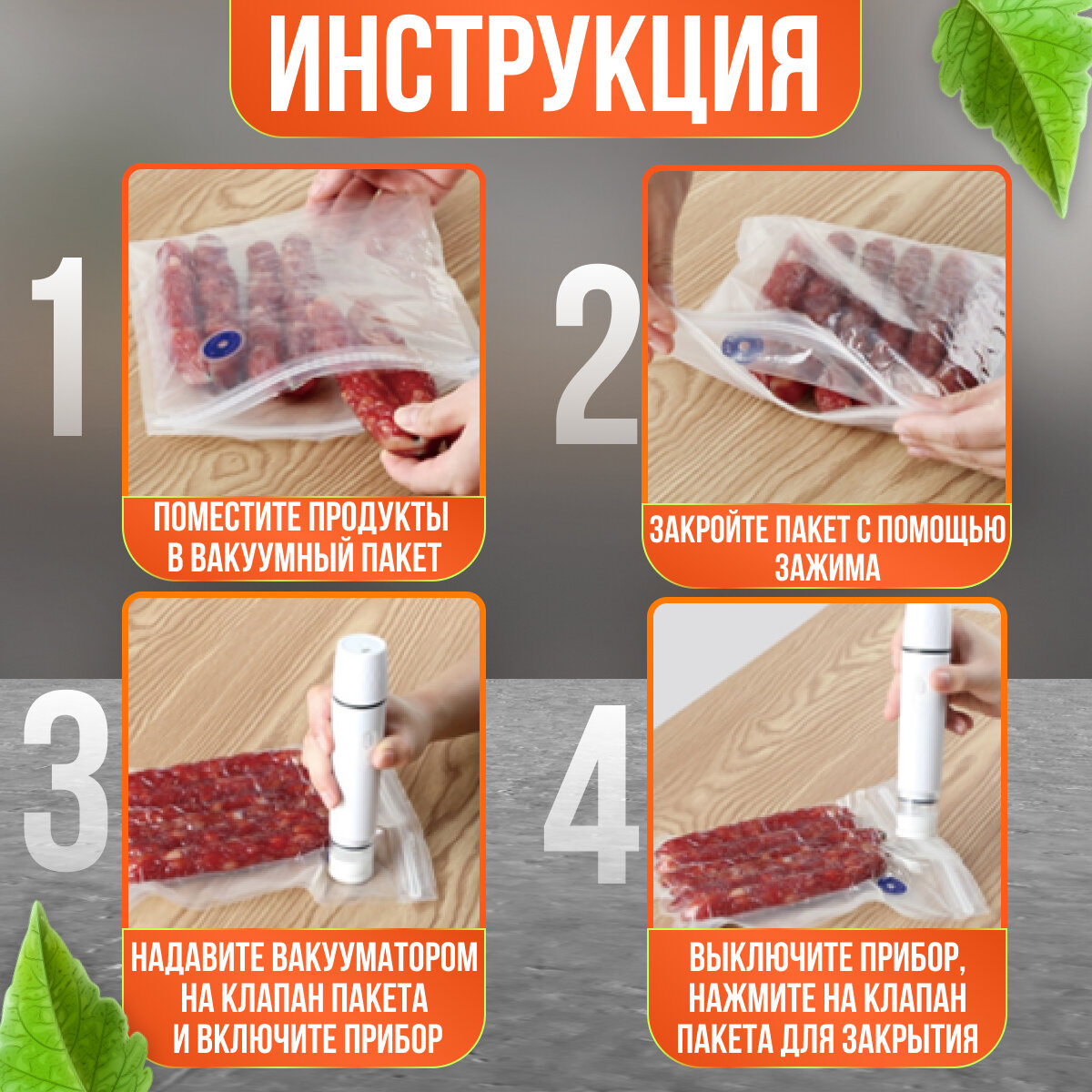 ИНСТРУКЦИЯ

1

ПОМЕСТИТЕ ПРОДУКТЫ В ВАКУУМНЫЙ ПАКЕТ

2

ЗАКРОЙТЕ ПАКЕТ С ПОМОЩЬЮ ЗАЖИМА

3

НАДАВИТЕ ВАКУУМАТОРОМ НА КЛАПАН ПАКЕТА И ВКЛЮЧИТЕ ПРИБОР

4

ВЫКЛЮЧИТЕ ПРИБОР, НАЖМИТЕ НА КЛАПАН ПАКЕТА ДЛЯ ЗАКРЫТИЯ