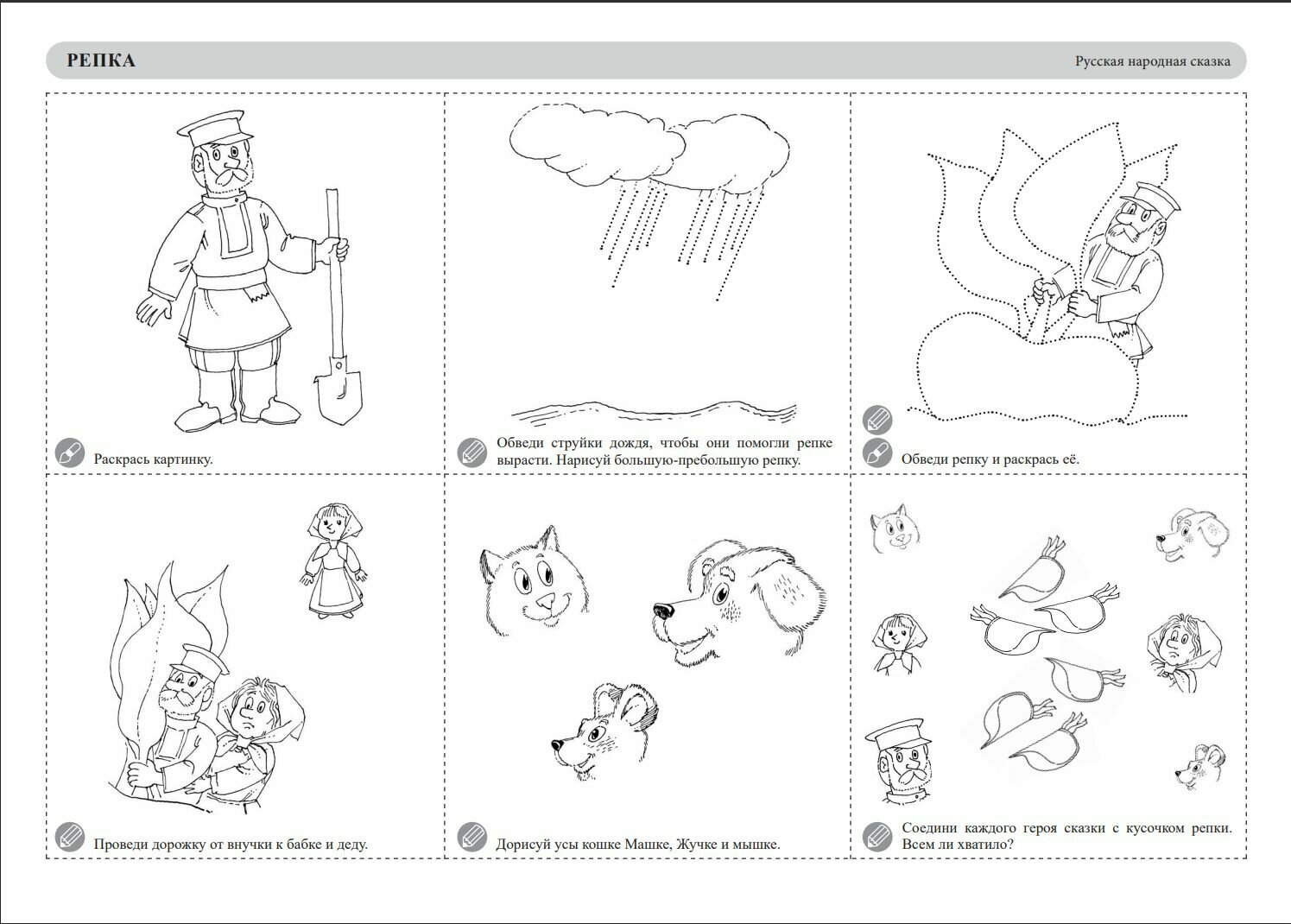 РЕПКА

Русская народная сказка

Раскрась картинку.

Обведи струйки дождя, чтобы они помогли репке вырасти. Нарисуй большую-пребольшую репку.

Обведи репку и раскрась её.

Проведи дорожку от внучки к бабке и деду.

Дорисуй усы кошке Машке, Жучке и мышке.

Соедини каждого героя сказки с кусочком репки. Всем ли хватило?