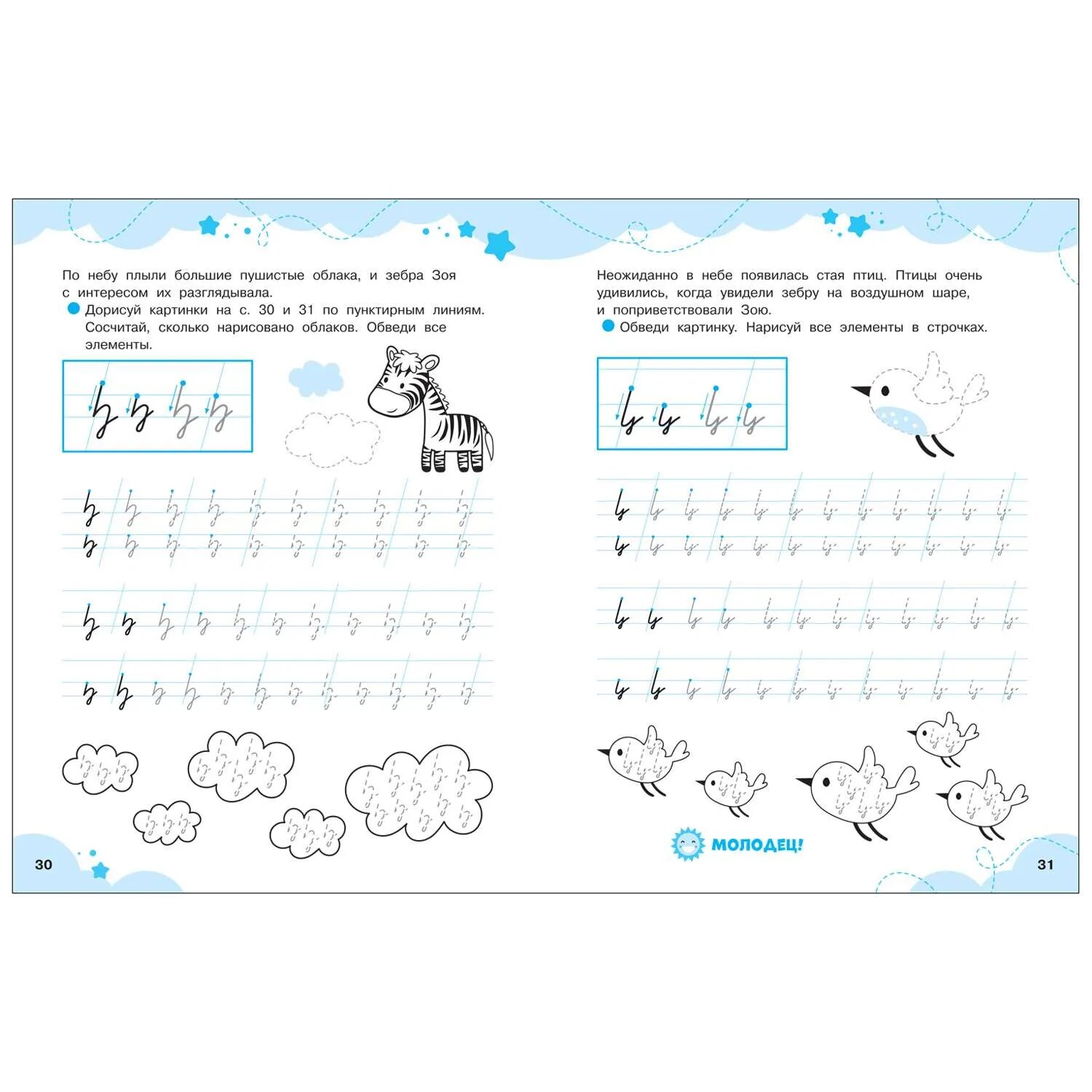 По небу плыли большие пушистые облака, и зебра Зоя с интересом их разглядывала.

Дорисуй картинки на с. 30 и 31 по пунктирным линиям. Сосчитай, сколько нарисовано облаков. Обведи все элементы.

30

Неожиданно в небе появилась стая птиц. Птицы очень удивились, когда увидели зебру на воздушном шаре, и поприветствовали Зою.

Обведи картинку. Нарисуй все элементы в строчках.

МОЛОДЕЦ!

31