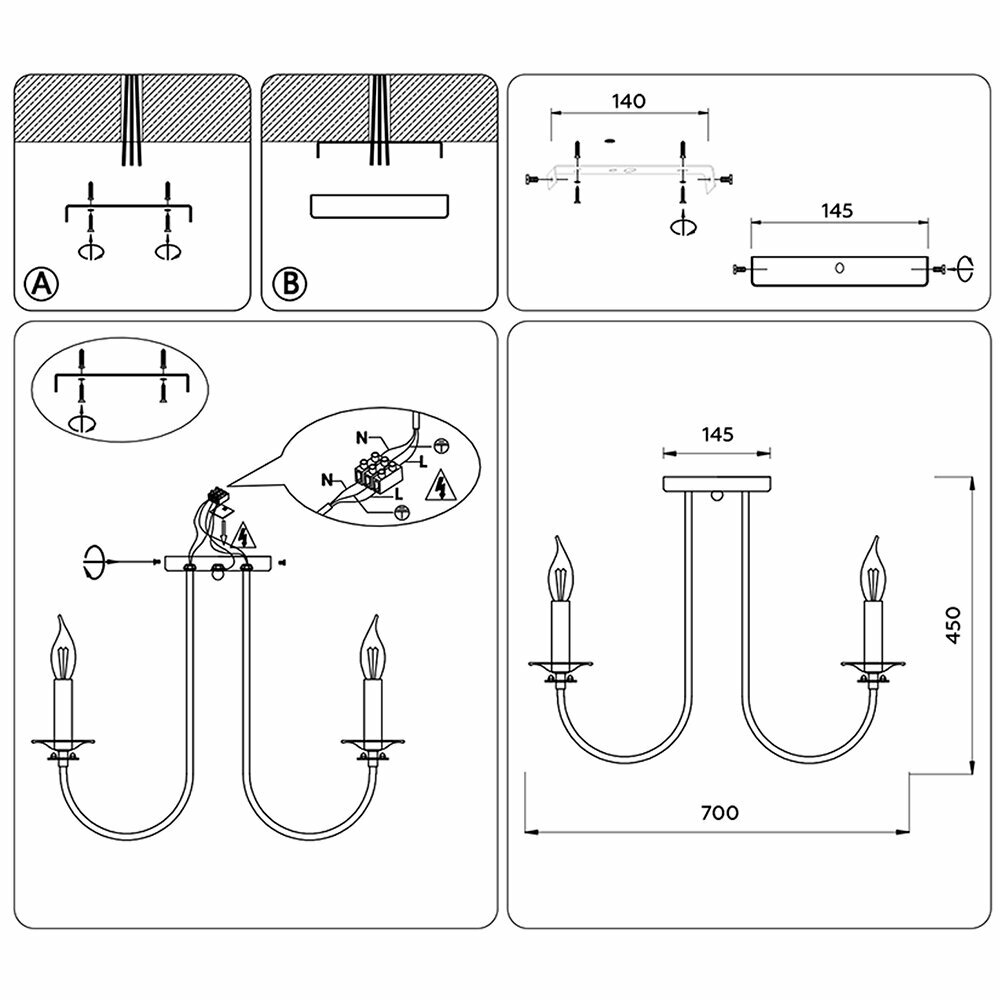 A

B

140

145

N
L
N
L

145

450

700