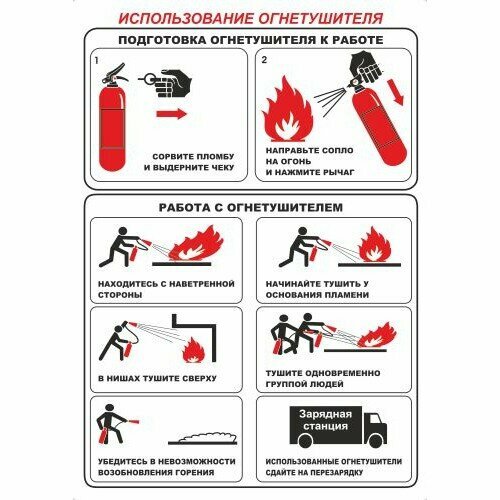 ИСПОЛЬЗОВАНИЕ ОГНЕТУШИТЕЛЯ

ПОДГОТОВКА ОГНЕТУШИТЕЛЯ К РАБОТЕ

1

СОРВИТЕ ПЛОМБУ И ВЫДЕРНИТЕ ЧЕКУ

2

НАПРАВЬТЕ СОПЛО НА ОГОНЬ И НАЖМИТЕ РЫЧАГ

РАБОТА С ОГНЕТУШИТЕЛЕМ

НАХОДИТЕСЬ С НАВЕТРЕННОЙ СТОРОНЫ

НАЧИНАЙТЕ ТУШИТЬ У ОСНОВАНИЯ ПЛАМЕНИ

В НИШАХ ТУШИТЕ СВЕРХУ

ТУШИТЕ ОДНОВРЕМЕННО ГРУППОЙ ЛЮДЕЙ

УБЕДИТЕСЬ В НЕВОЗМОЖНОСТИ ВОЗОБНОВЛЕНИЯ ГОРЕНИЯ

Зарядная станция

ИСПОЛЬЗОВАННЫЕ ОГНЕТУШИТЕЛИ СДАЙТЕ НА ПЕРЕЗАРЯДКУ