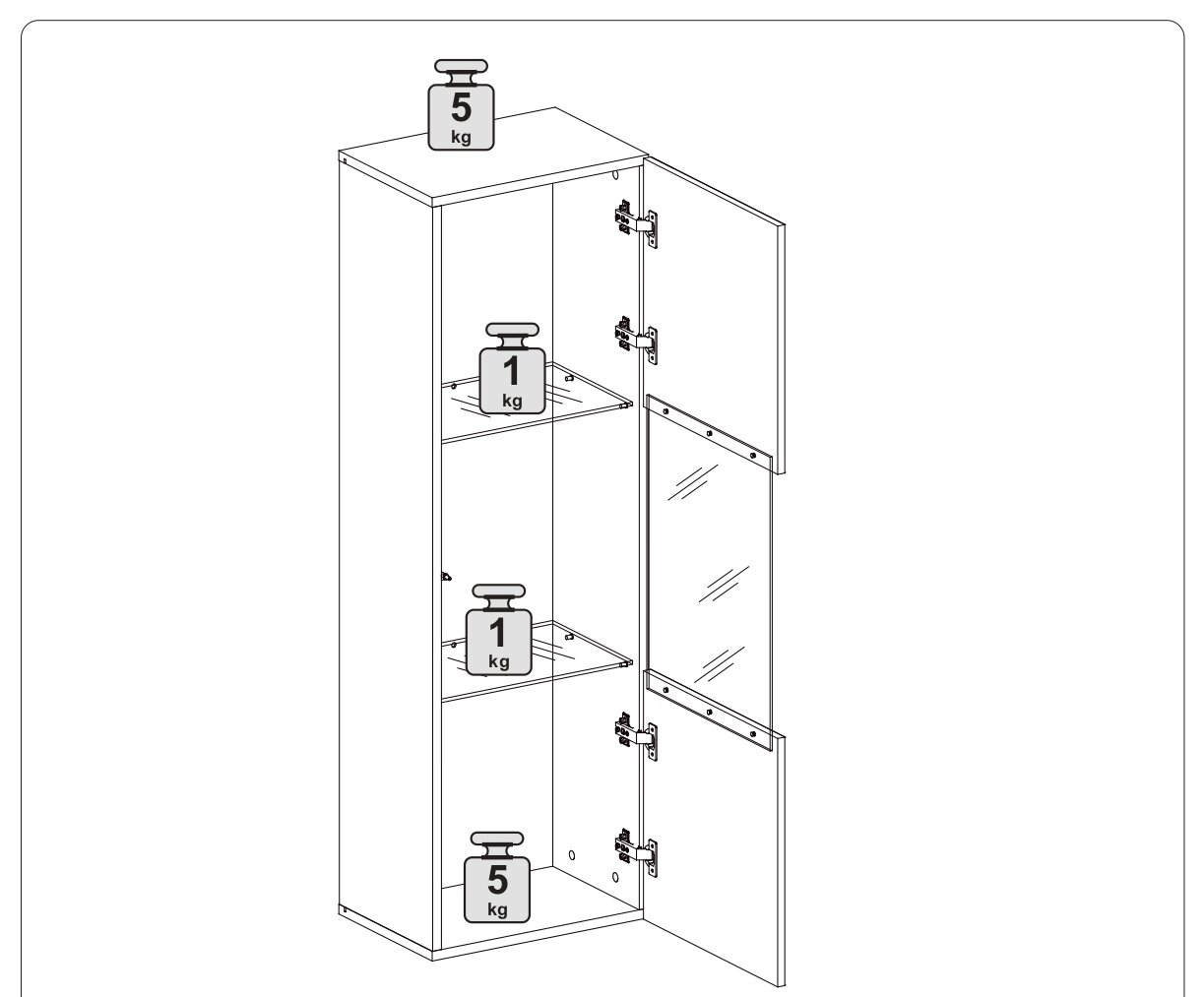 5
kg

1
kg

1
kg

5
kg