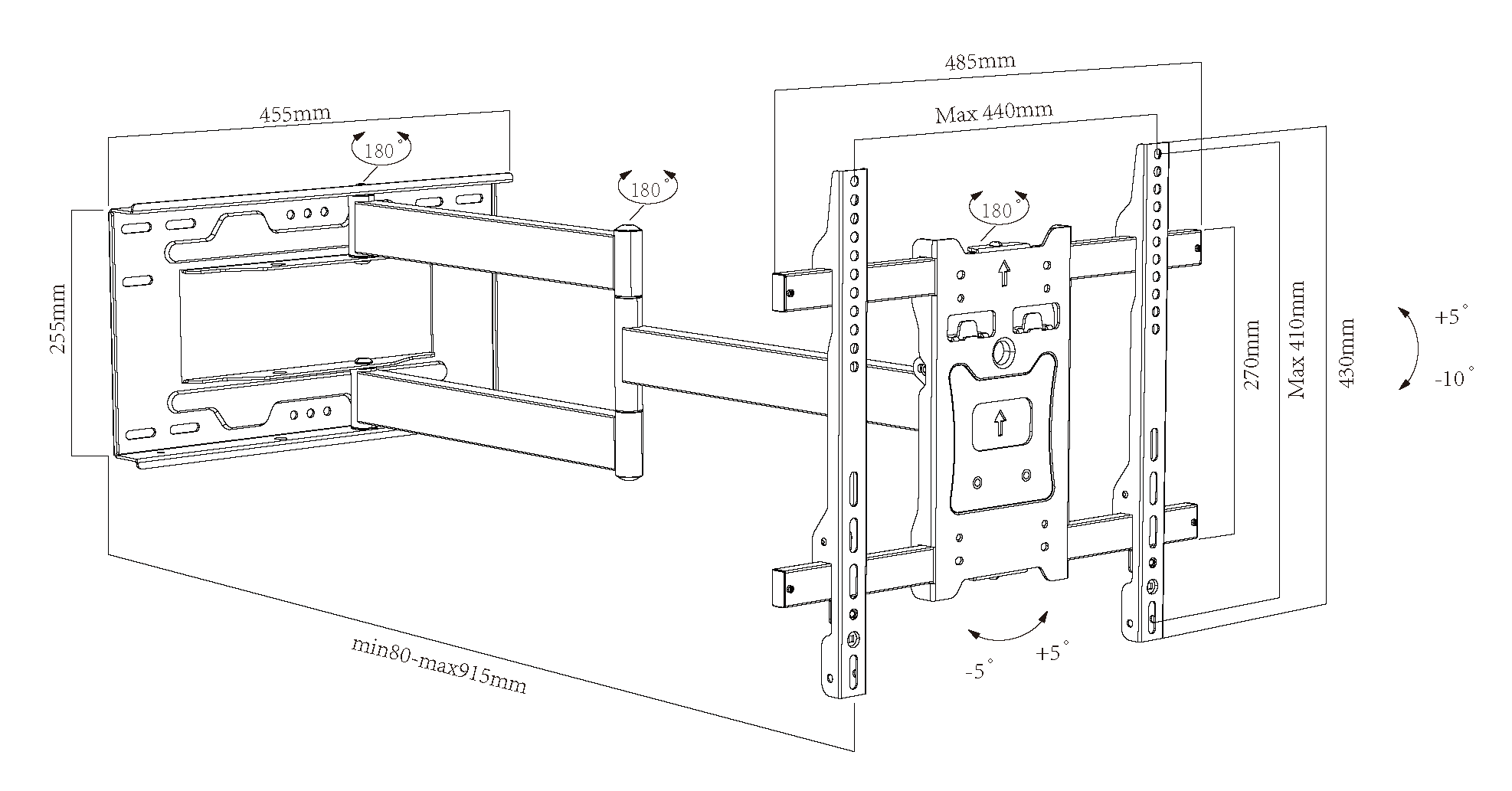 485mm

Max 440mm

455mm

180°

180°

180°

255mm

270mm

Max 410mm

430mm

+5°

-10°

min80-max915mm

-5°

+5°