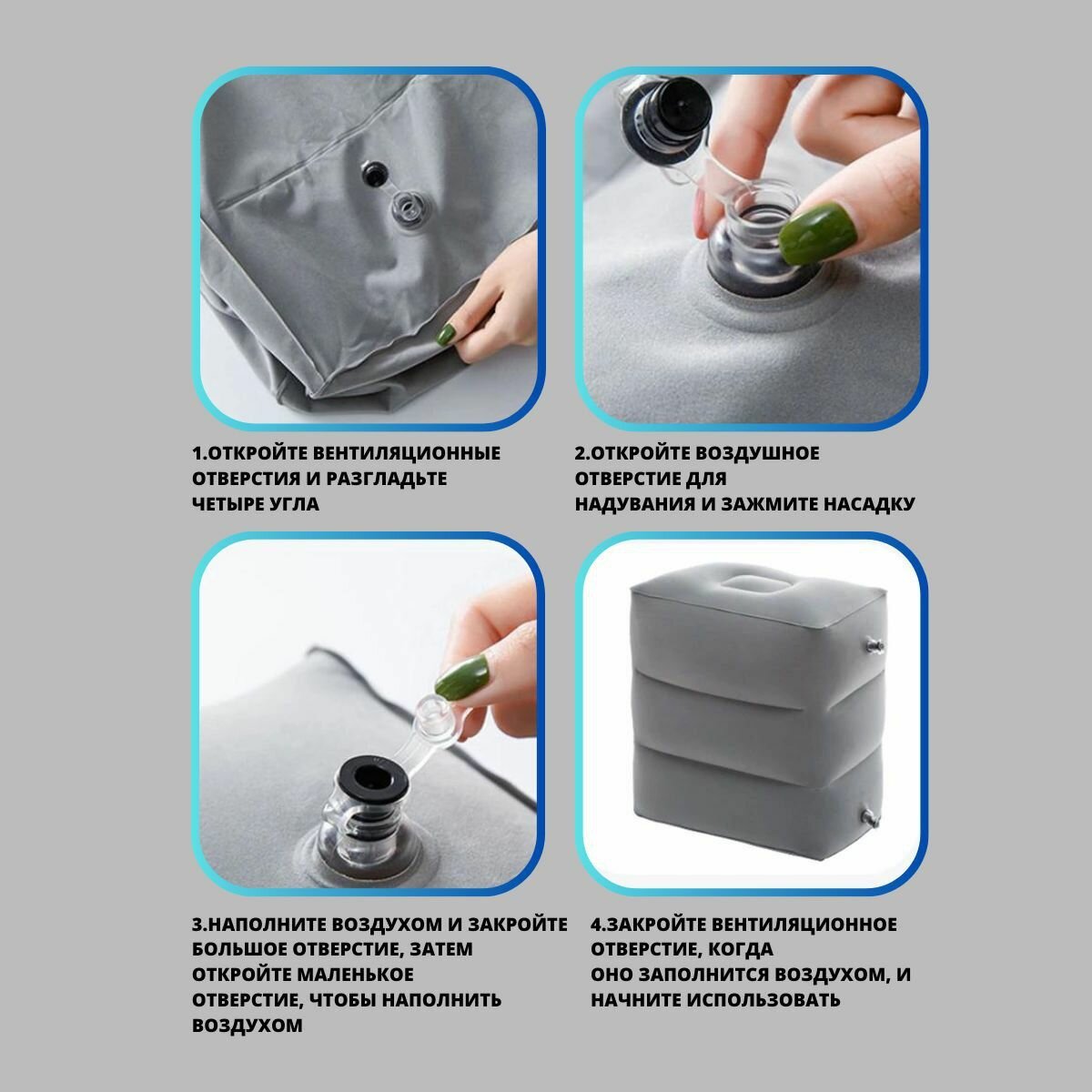 1.ОТКРОЙТЕ ВЕНТИЛЯЦИОННЫЕ ОТВЕРСТИЯ И РАЗГЛАДЬТЕ ЧЕТЫРЕ УГЛА

2.ОТКРОЙТЕ ВОЗДУШНОЕ ОТВЕРСТИЕ ДЛЯ НАДУВАНИЯ И ЗАЖМИТЕ НАСАДКУ

3.НАПОЛНИТЕ ВОЗДУХОМ И ЗАКРОЙТЕ БОЛЬШОЕ ОТВЕРСТИЕ, ЗАТЕМ ОТКРОЙТЕ МАЛЕНЬКОЕ ОТВЕРСТИЕ, ЧТОБЫ НАПОЛНИТЬ ВОЗДУХОМ

4.ЗАКРОЙТЕ ВЕНТИЛЯЦИОННОЕ ОТВЕРСТИЕ, КОГДА ОНО ЗАПОЛНИТСЯ ВОЗДУХОМ, И НАЧНИТЕ ИСПОЛЬЗОВАТЬ