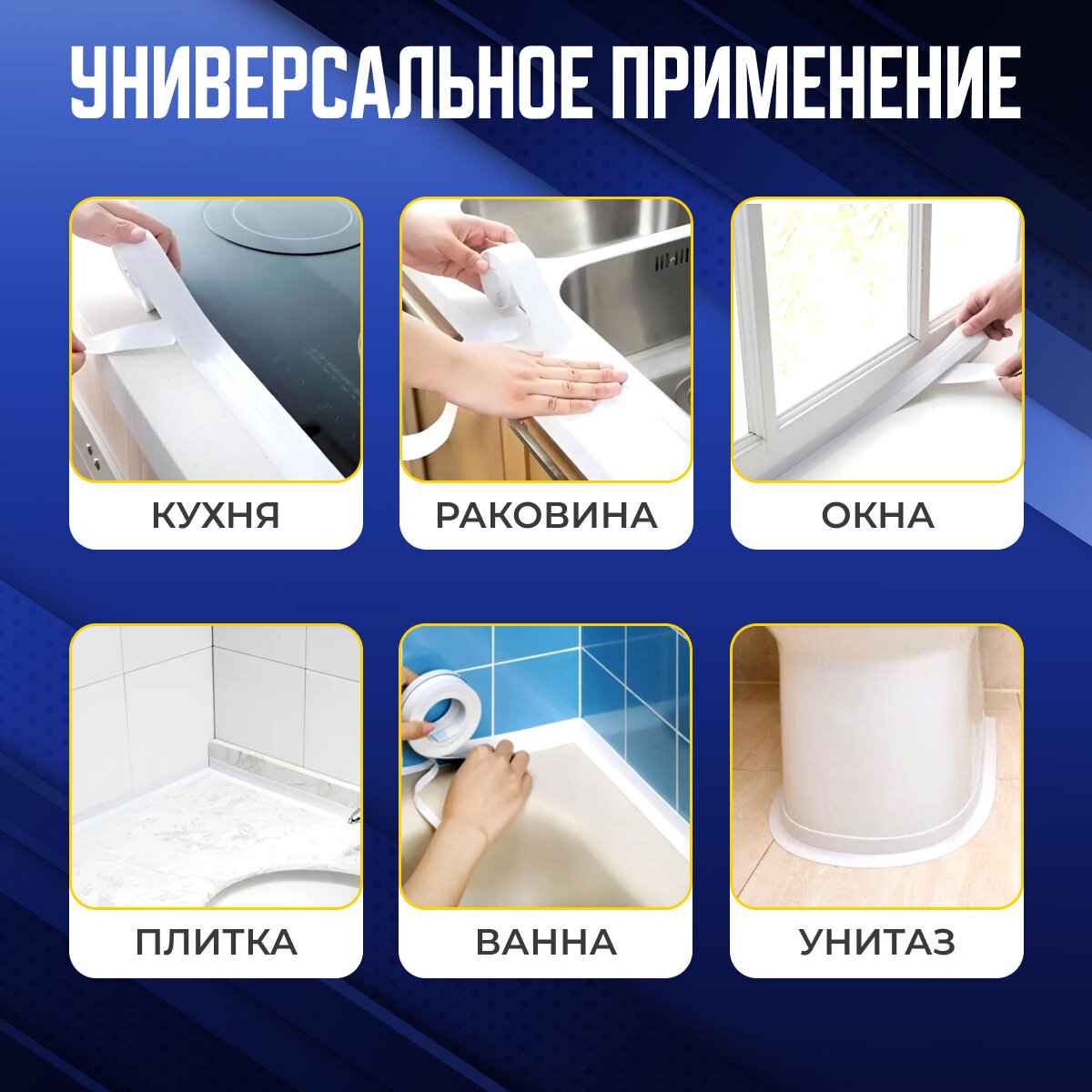 УНИВЕРСАЛЬНОЕ ПРИМЕНЕНИЕ

КУХНЯ

РАКОВИНА

ОКНА

ПЛИТКА

ВАННА

УНИТАЗ