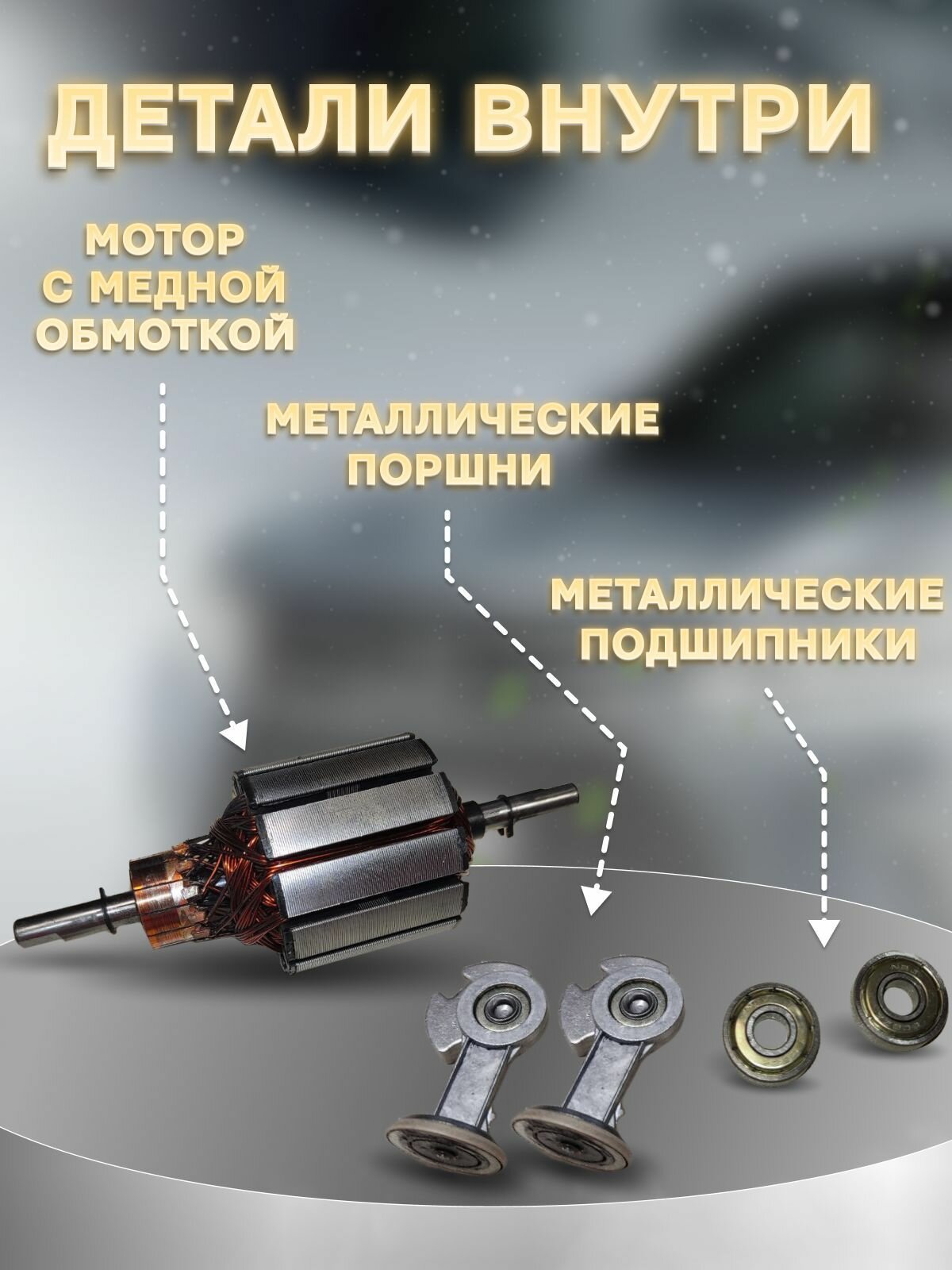 ДЕТАЛИ ВНУТРИ

МОТОР С МЕДНОЙ ОБМОТКОЙ

МЕТАЛЛИЧЕСКИЕ ПОРШНИ

МЕТАЛЛИЧЕСКИЕ ПОДШИПНИКИ