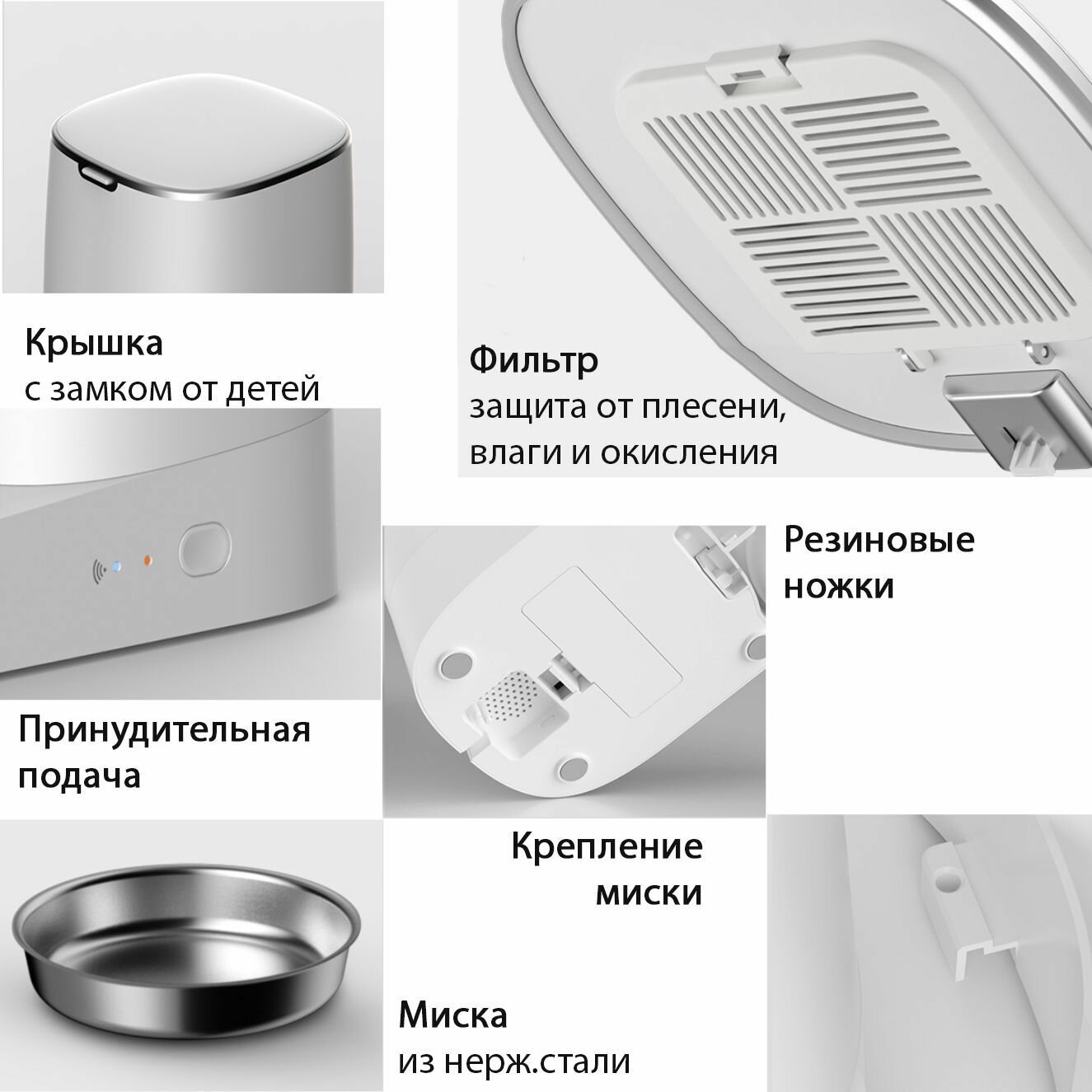 Крышка
с замком от детей

Фильтр
защита от плесени,
влаги и окисления

Резиновые
ножки

Принудительная
подача

Крепление
миски

Миска
из нерж.стали