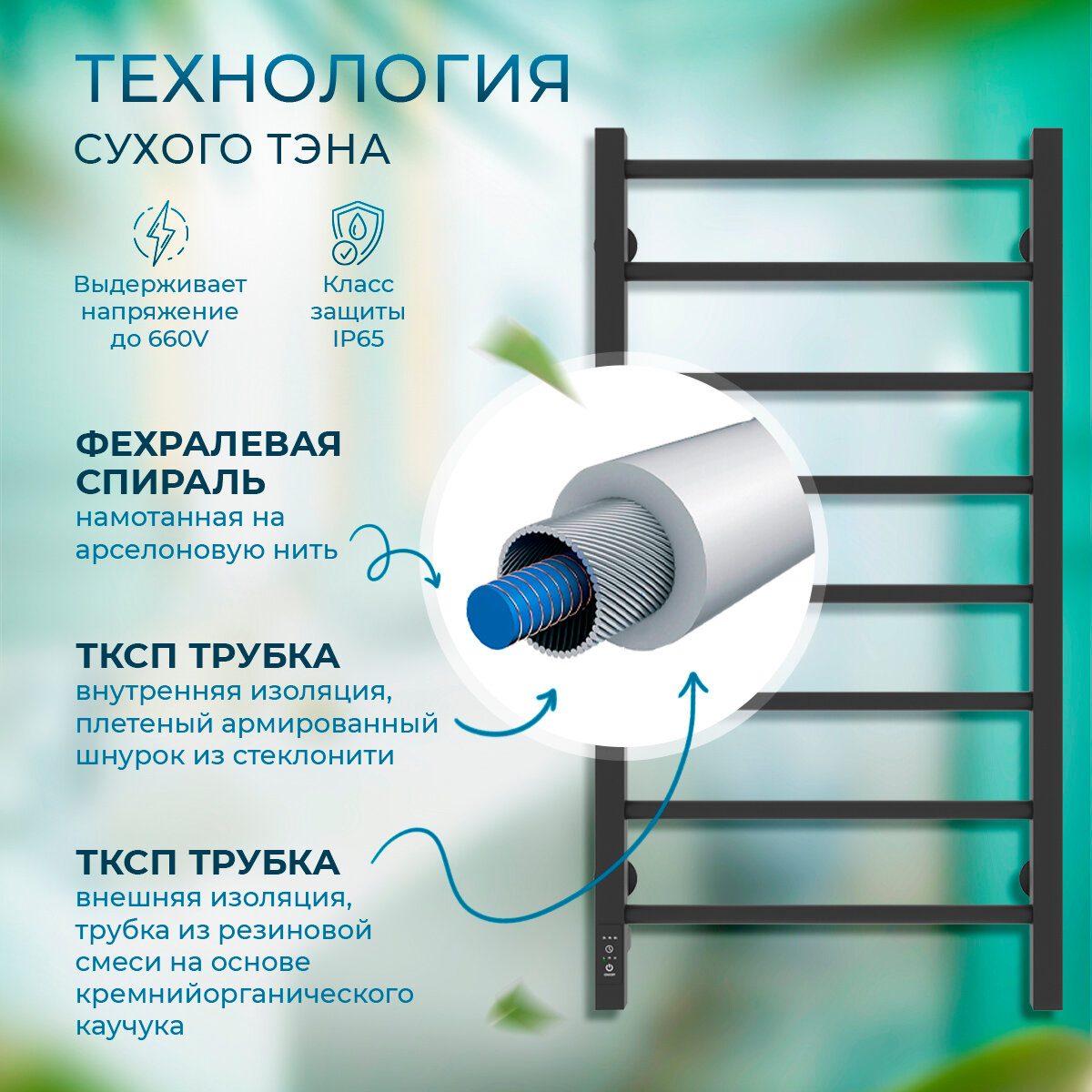 ТЕХНОЛОГИЯ
СУХОГО ТЭНА

Выдерживает напряжение до 660V

Класс защиты IP65

ФЕХРАЛЕВАЯ СПИРАЛЬ
намотанная на арселоновую нить

ТКСП ТРУБКА
внутренняя изоляция, плетеный армированный шнурок из стеклонити

ТКСП ТРУБКА
внешняя изоляция, трубка из резиновой смеси на основе кремнийорганического каучука