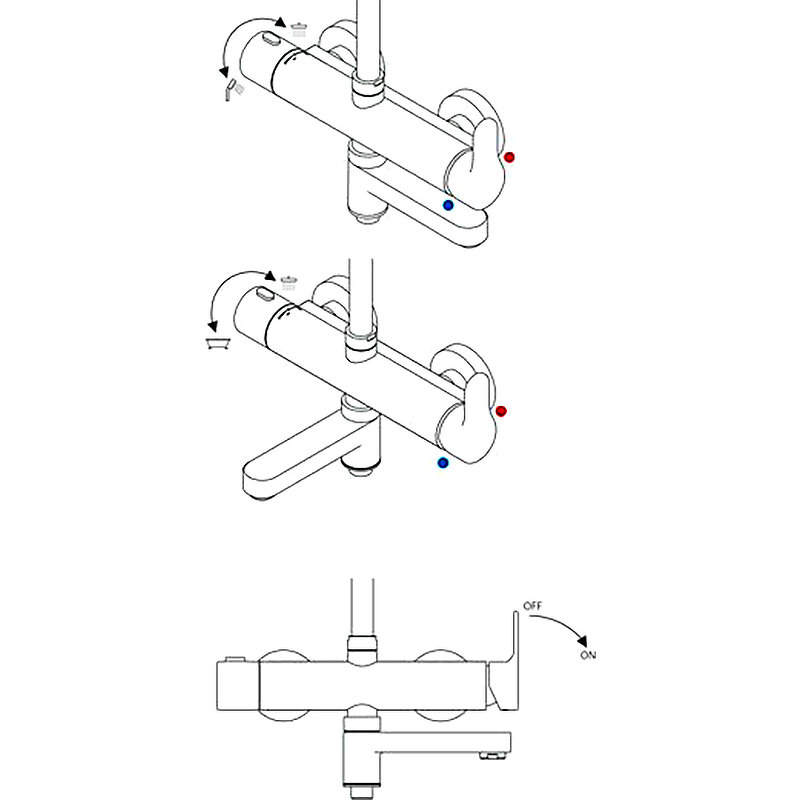 OFF
ON